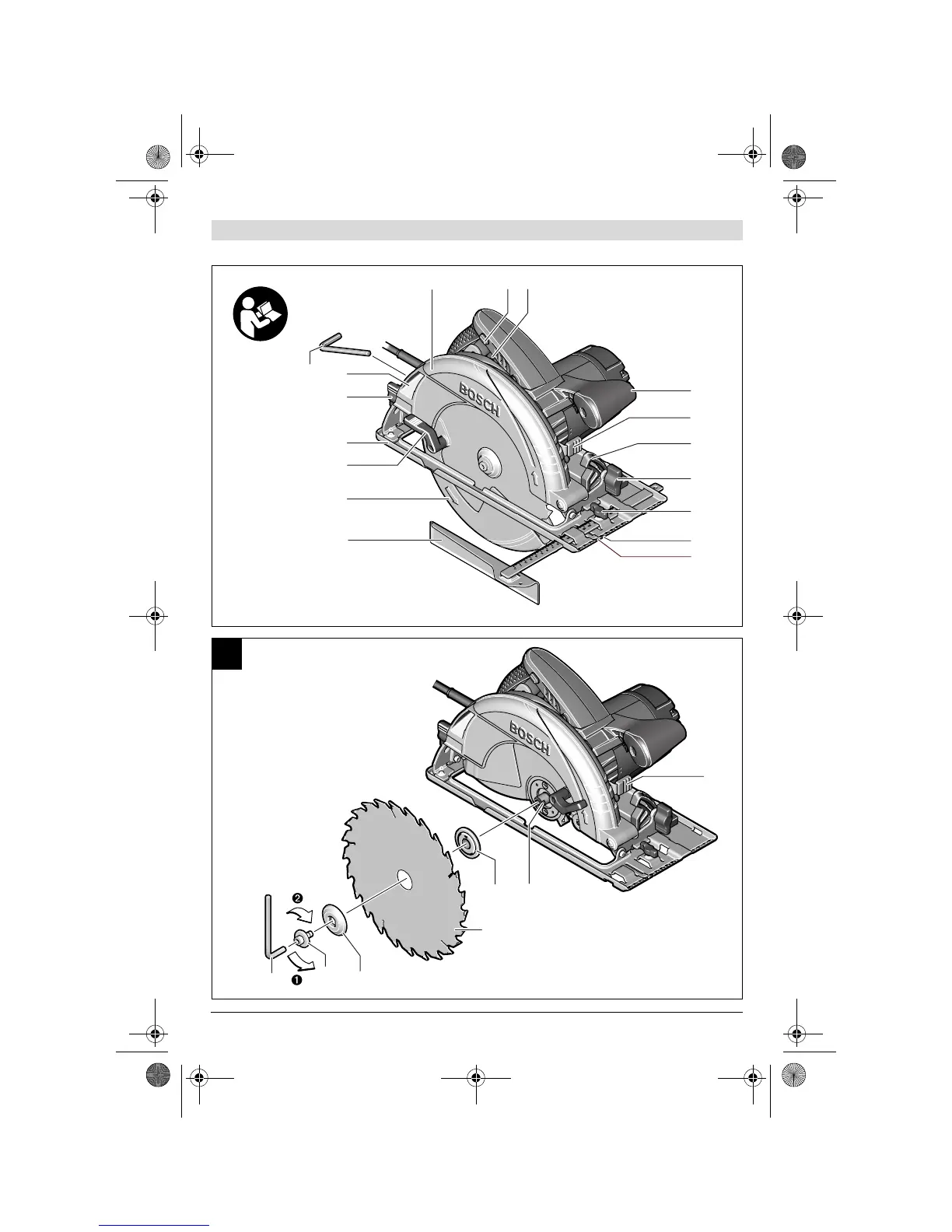 BOSCH

BOSCH

❷

❶