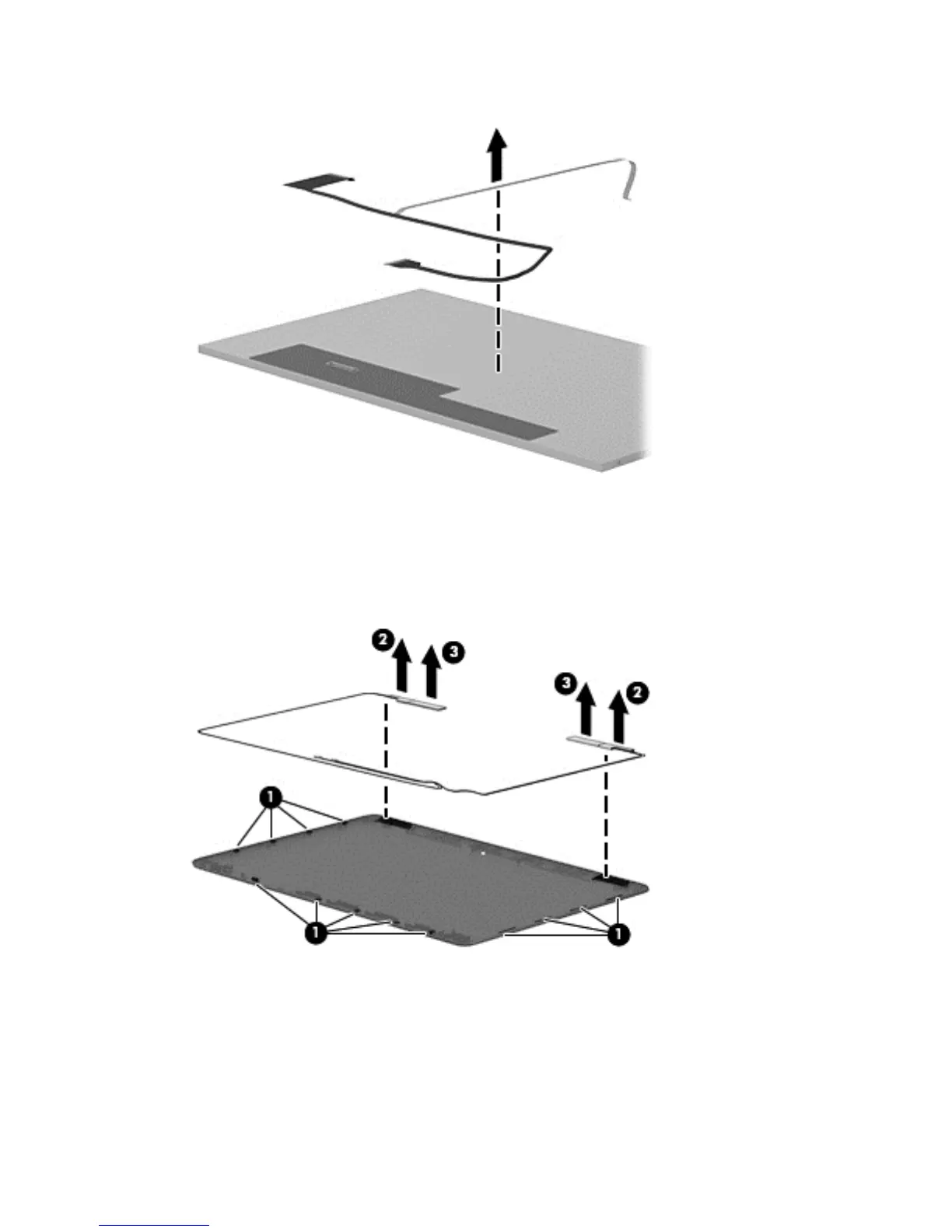 2
3
3
2
1
1
1