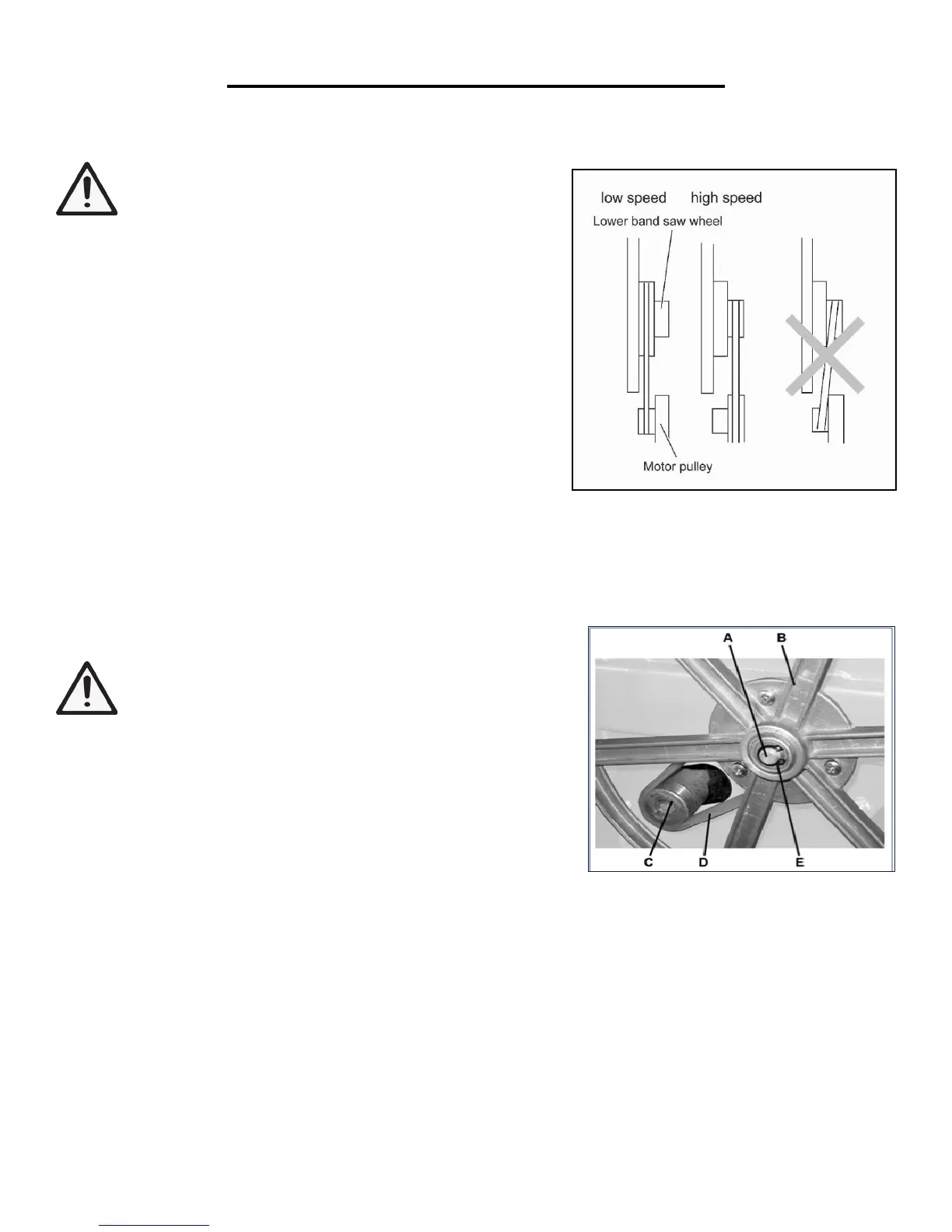 low speed high speed

Lower band saw wheel

Motor pulley

A B

C D E