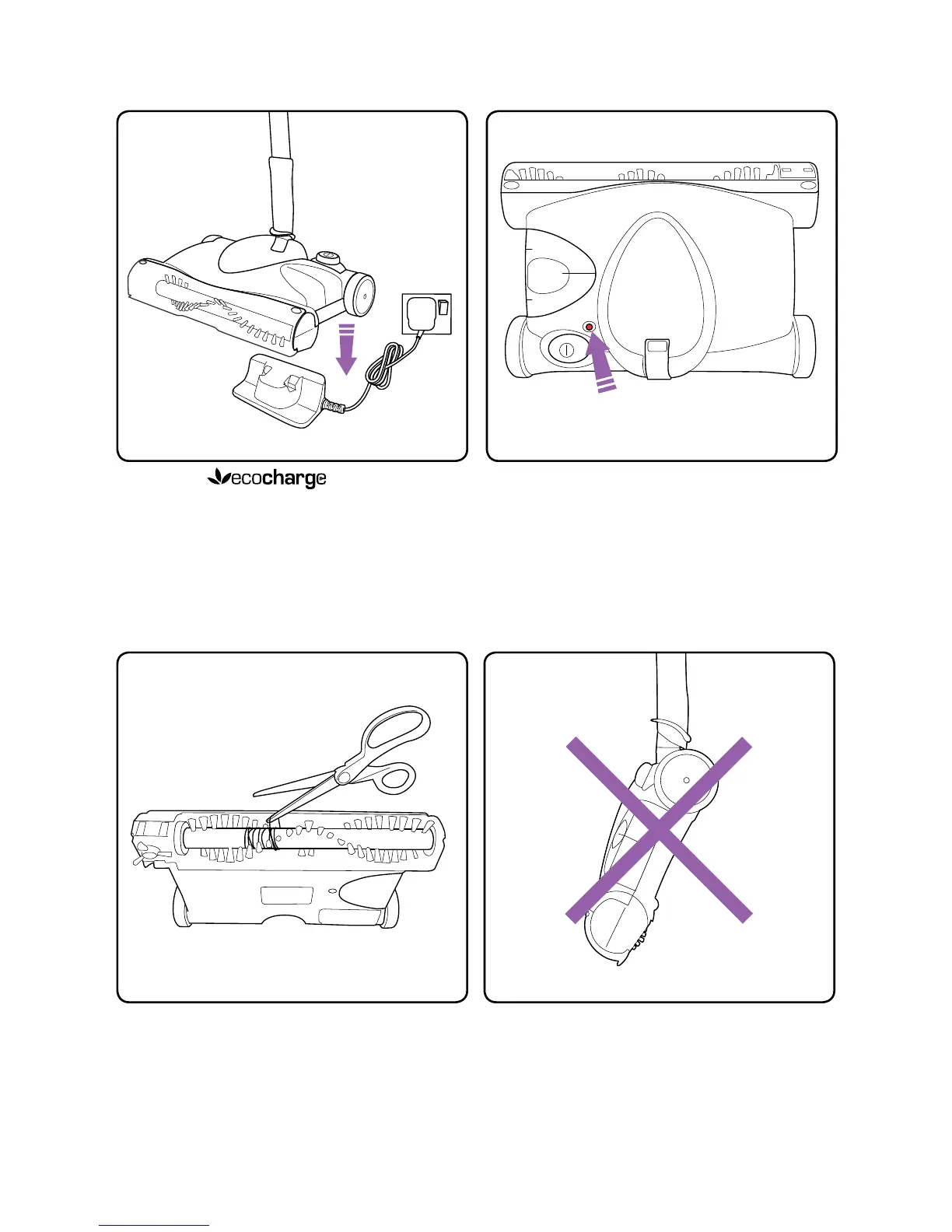 ecocharge