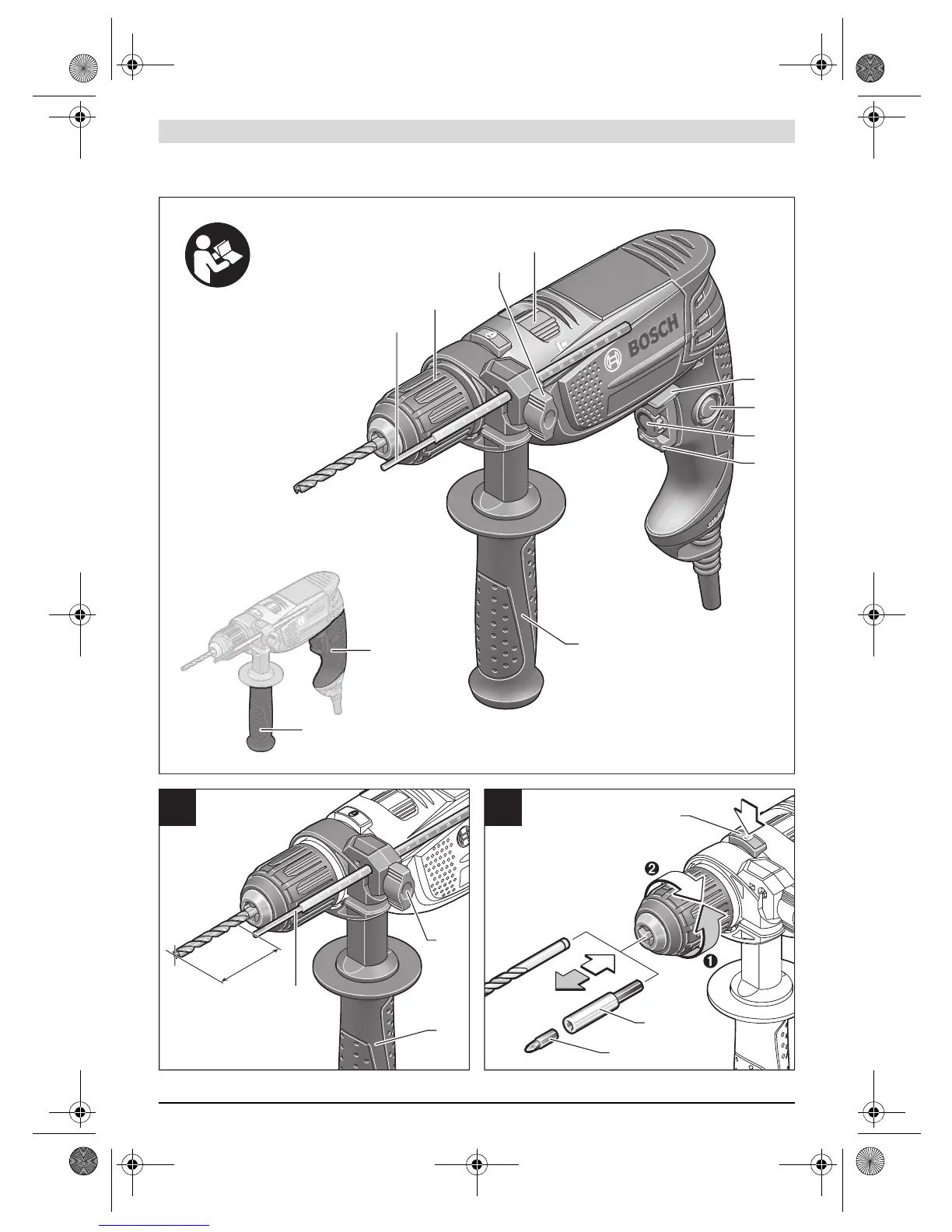 BOSCH

❷

❶