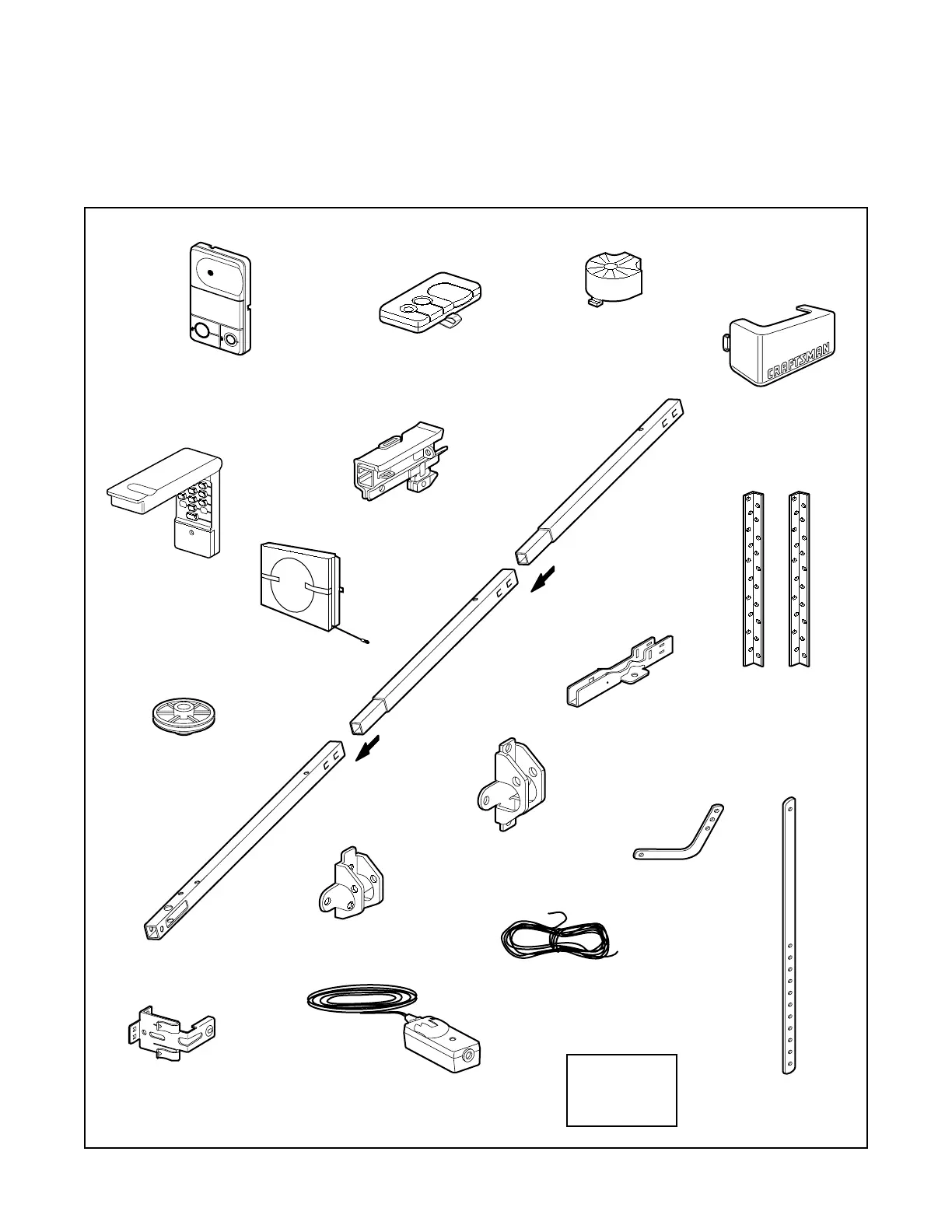 CRAFTSMAN