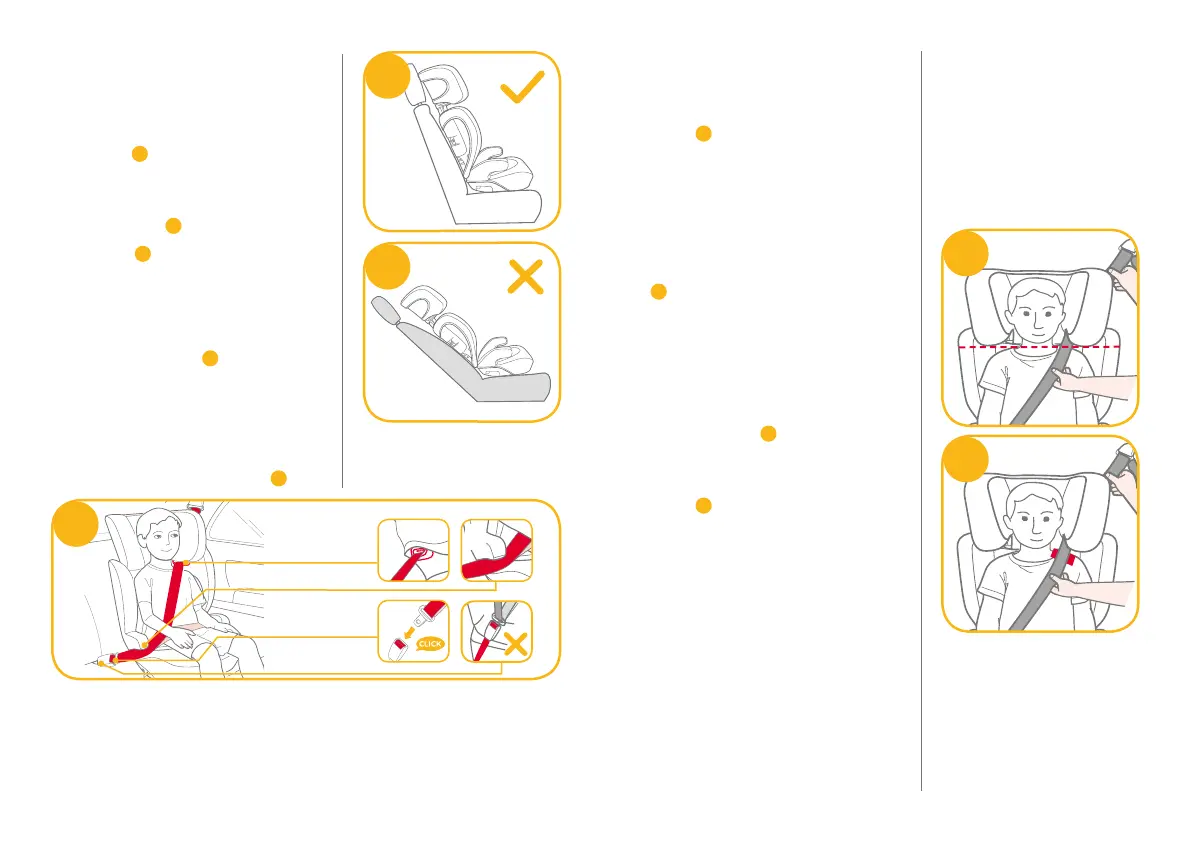 CLICK