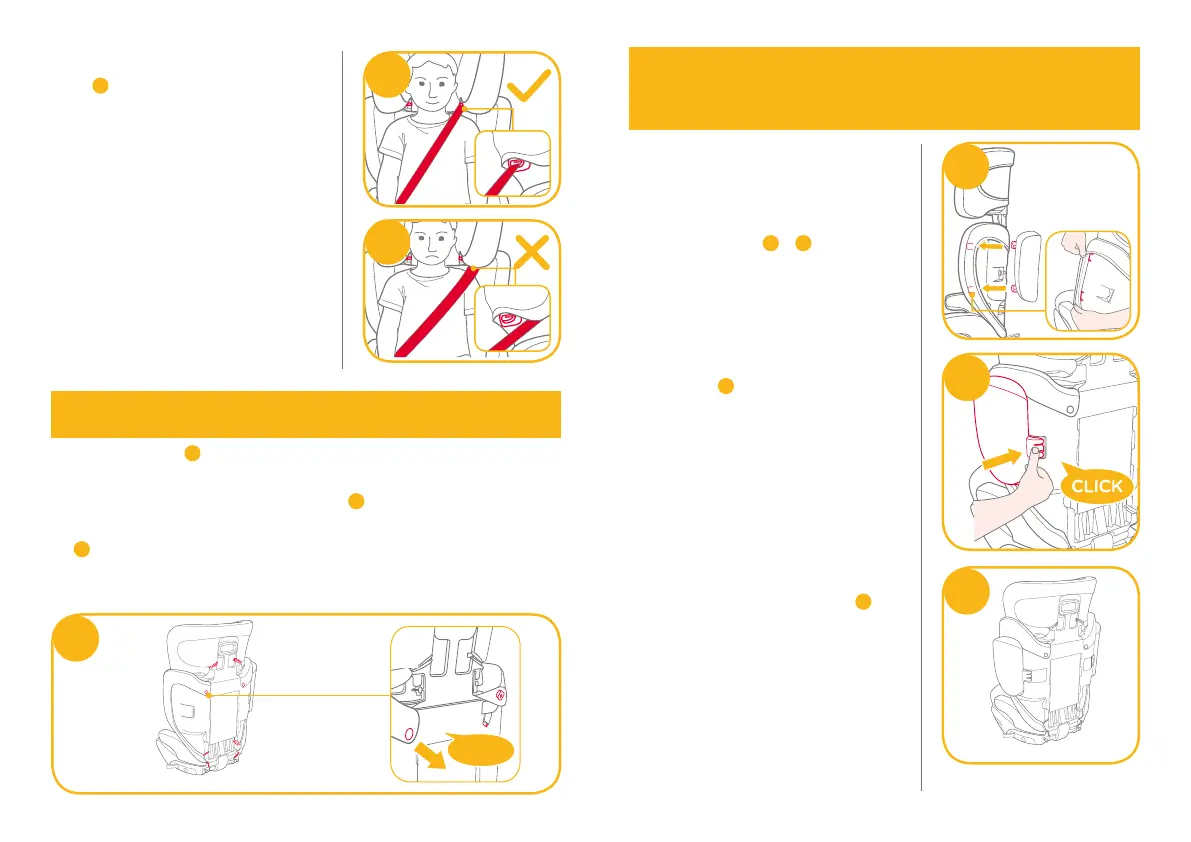 CLICK