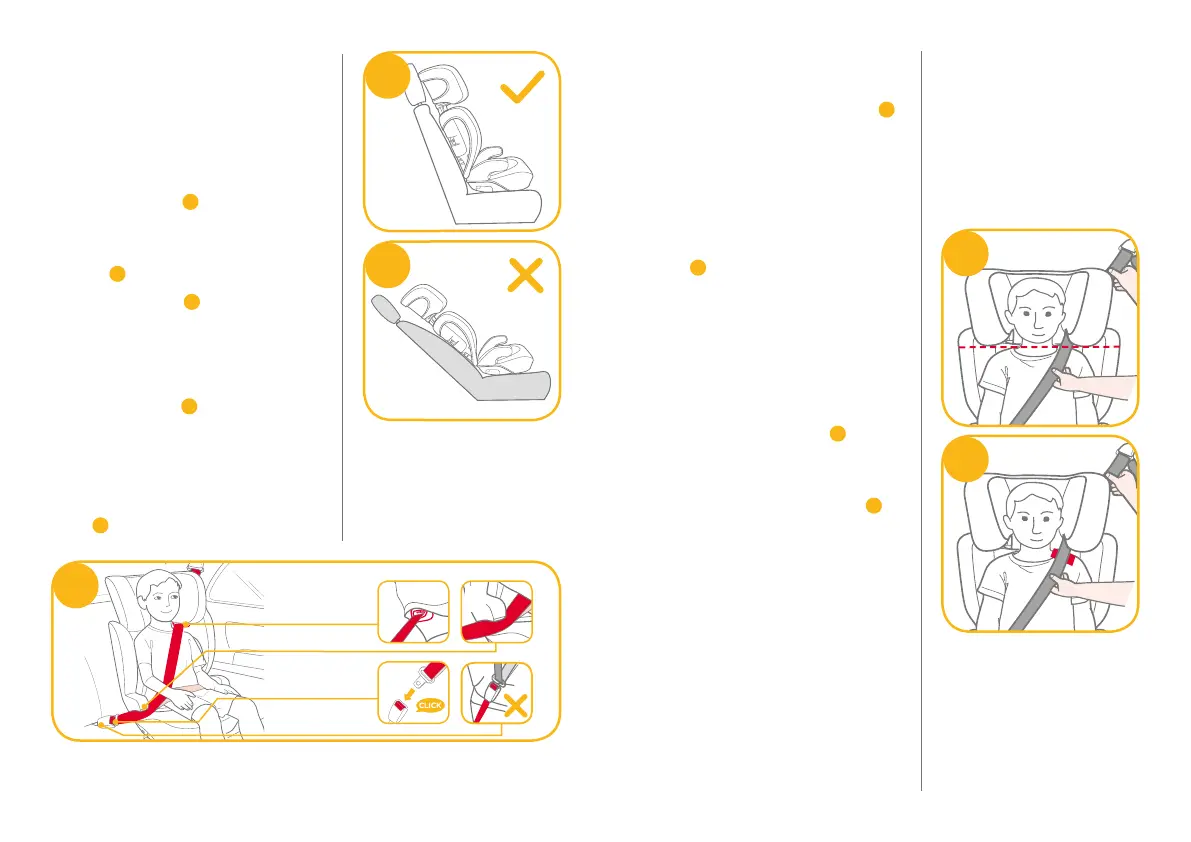 CLICK