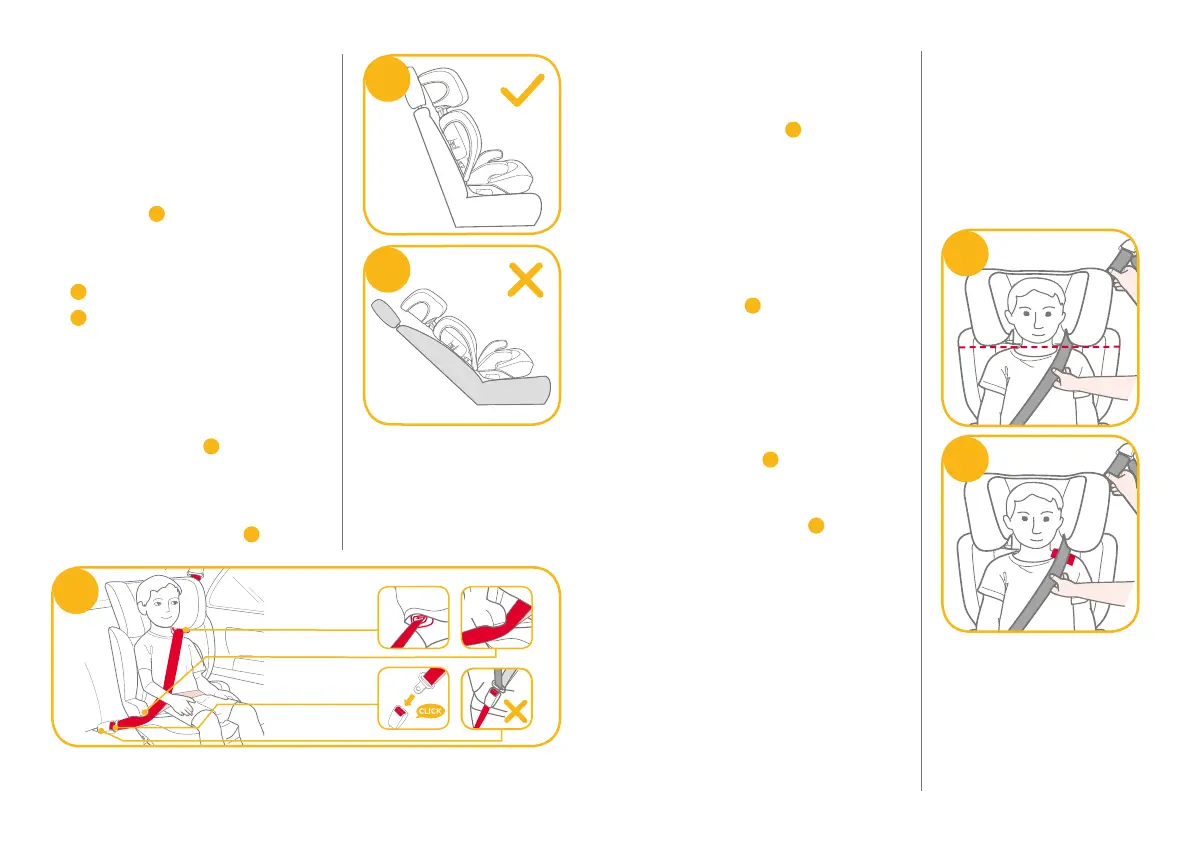 CLICK