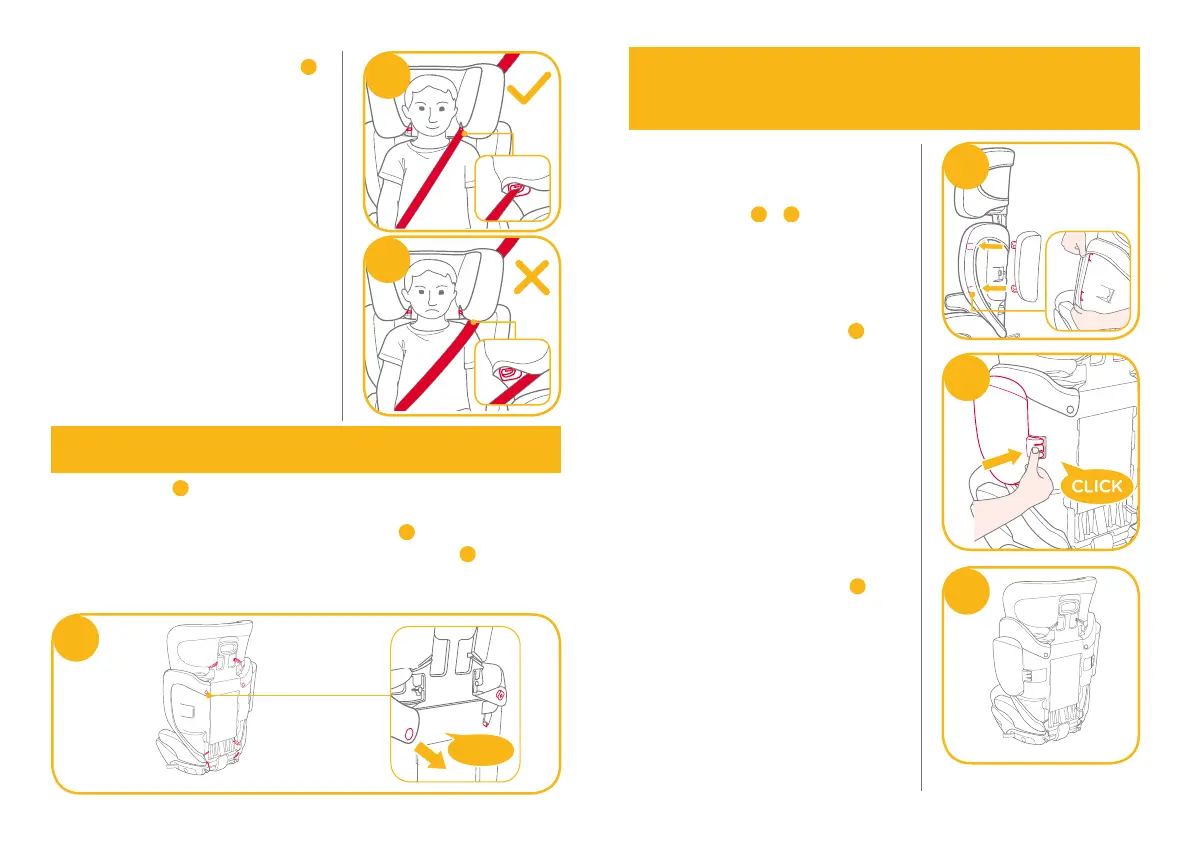 CLICK