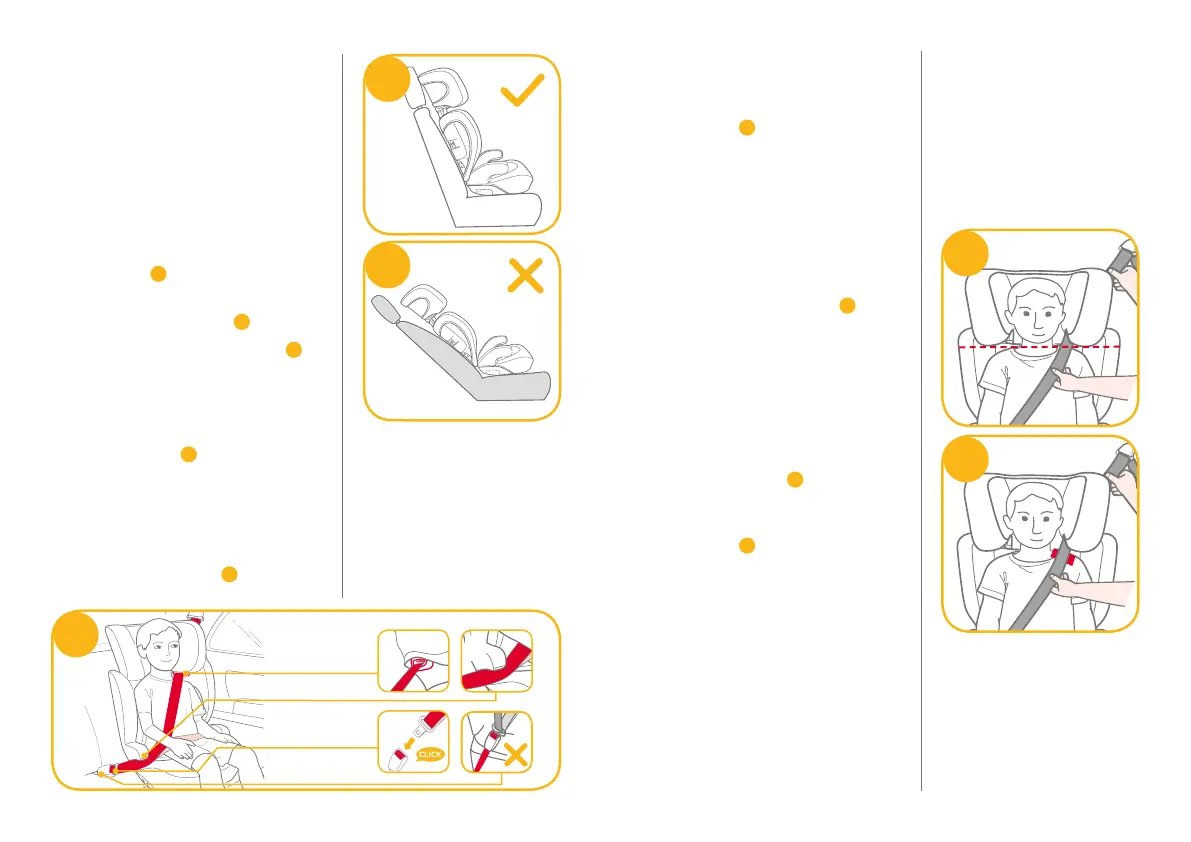 CLICK