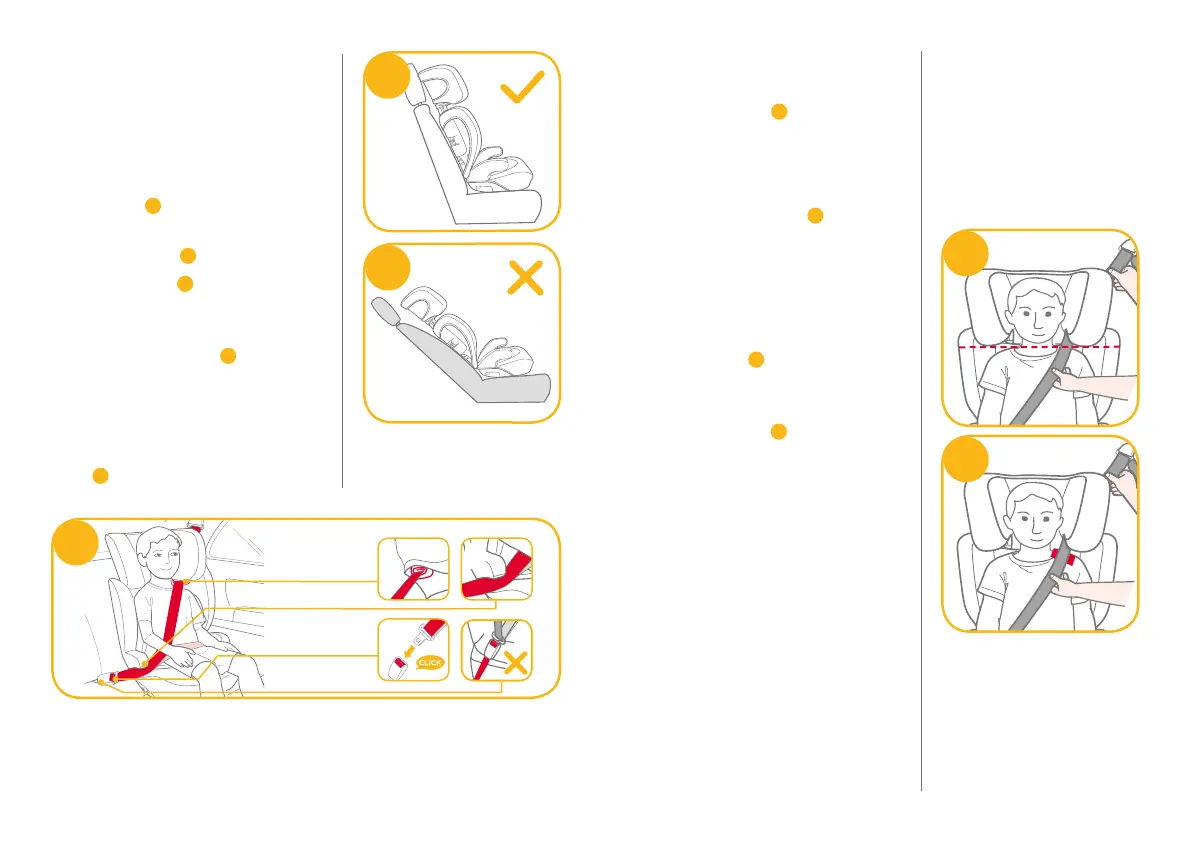 CLICK