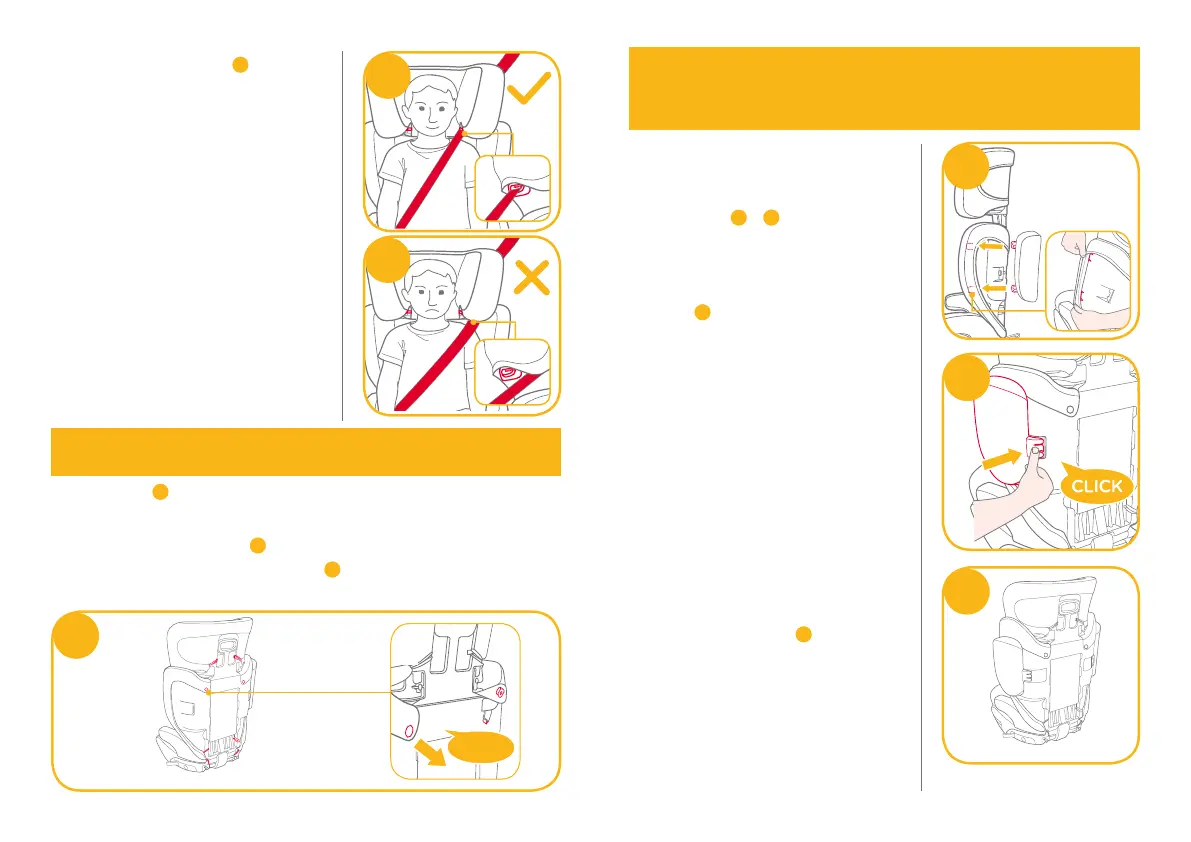 CLICK