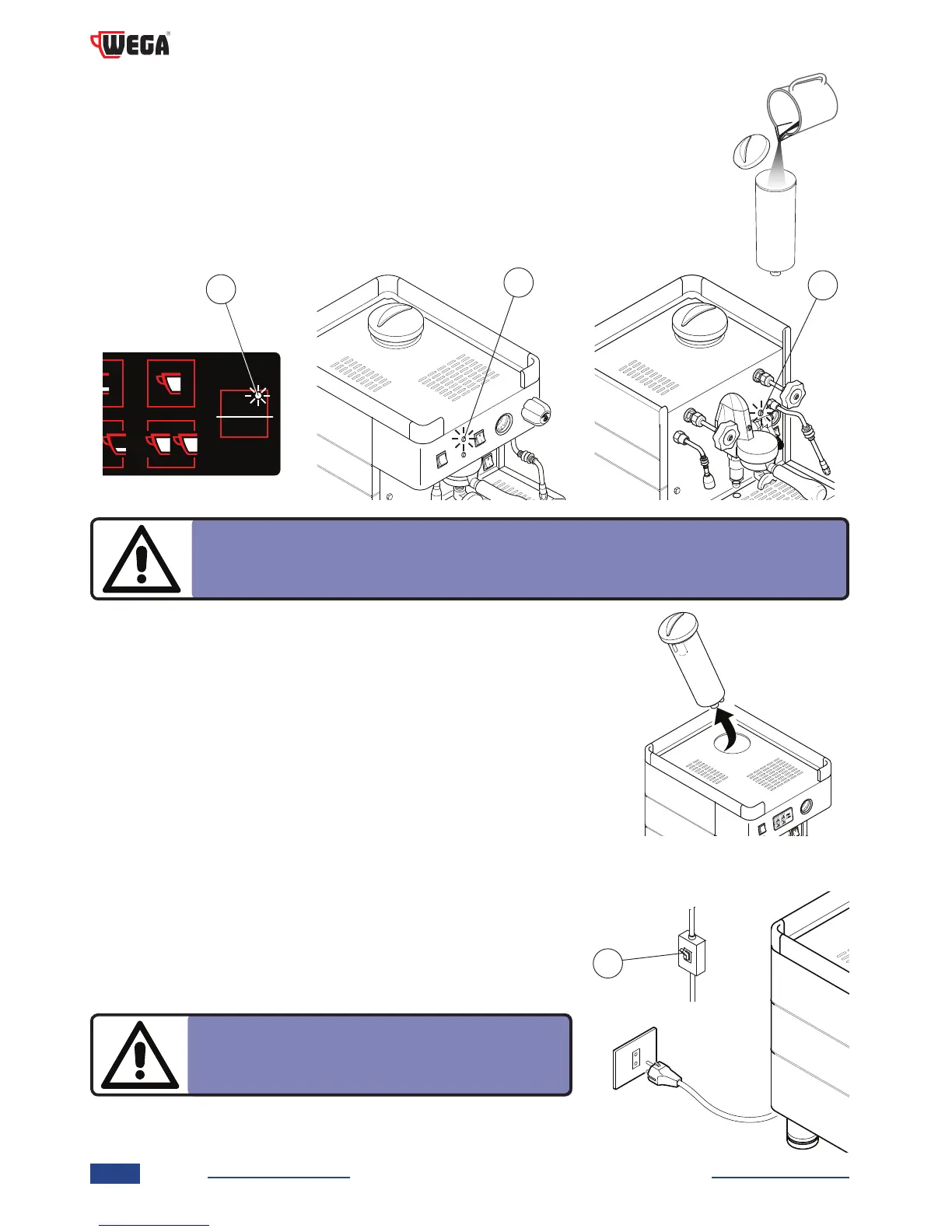 WEGA