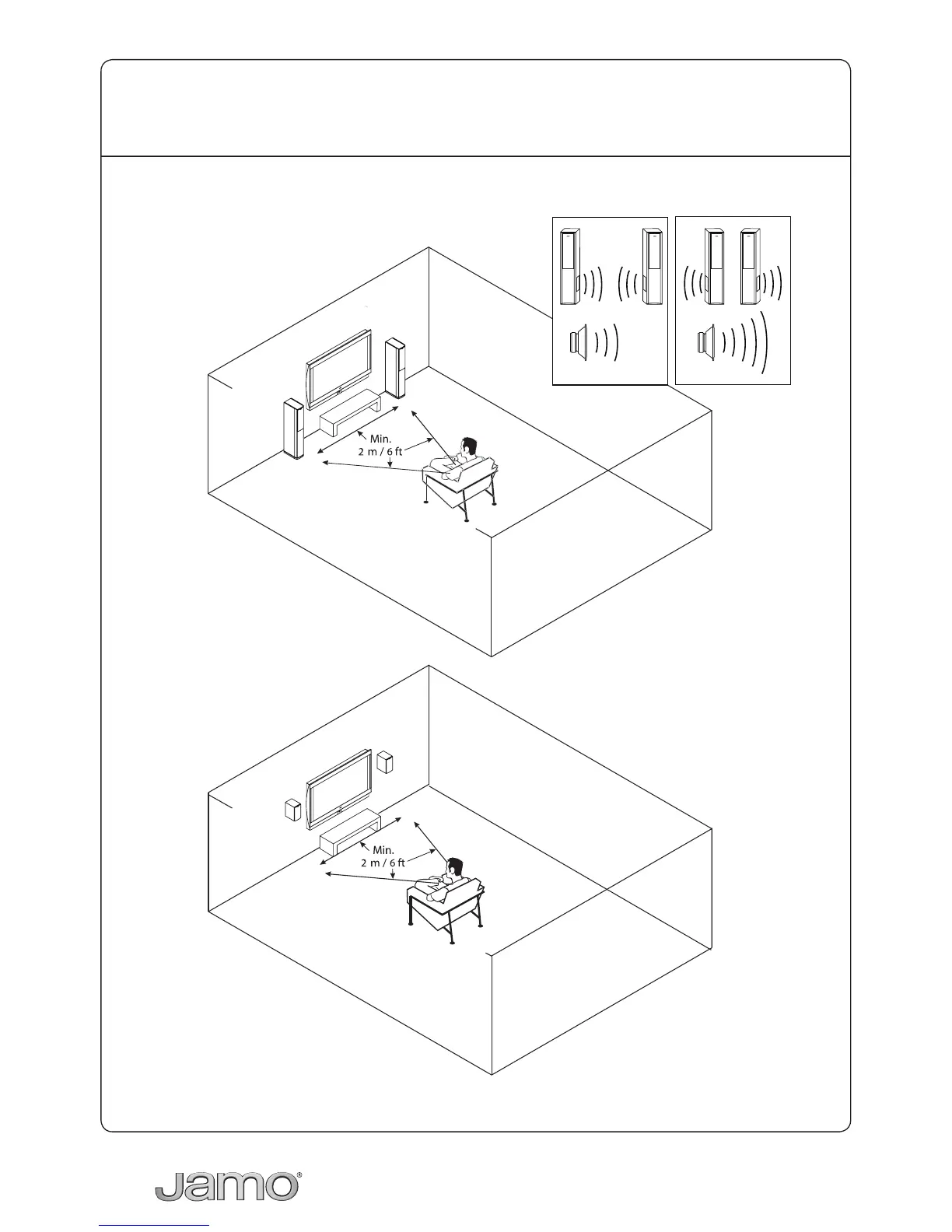 Min.
2 m / 6 ft

Min.
2 m / 6 ft

Jamo®