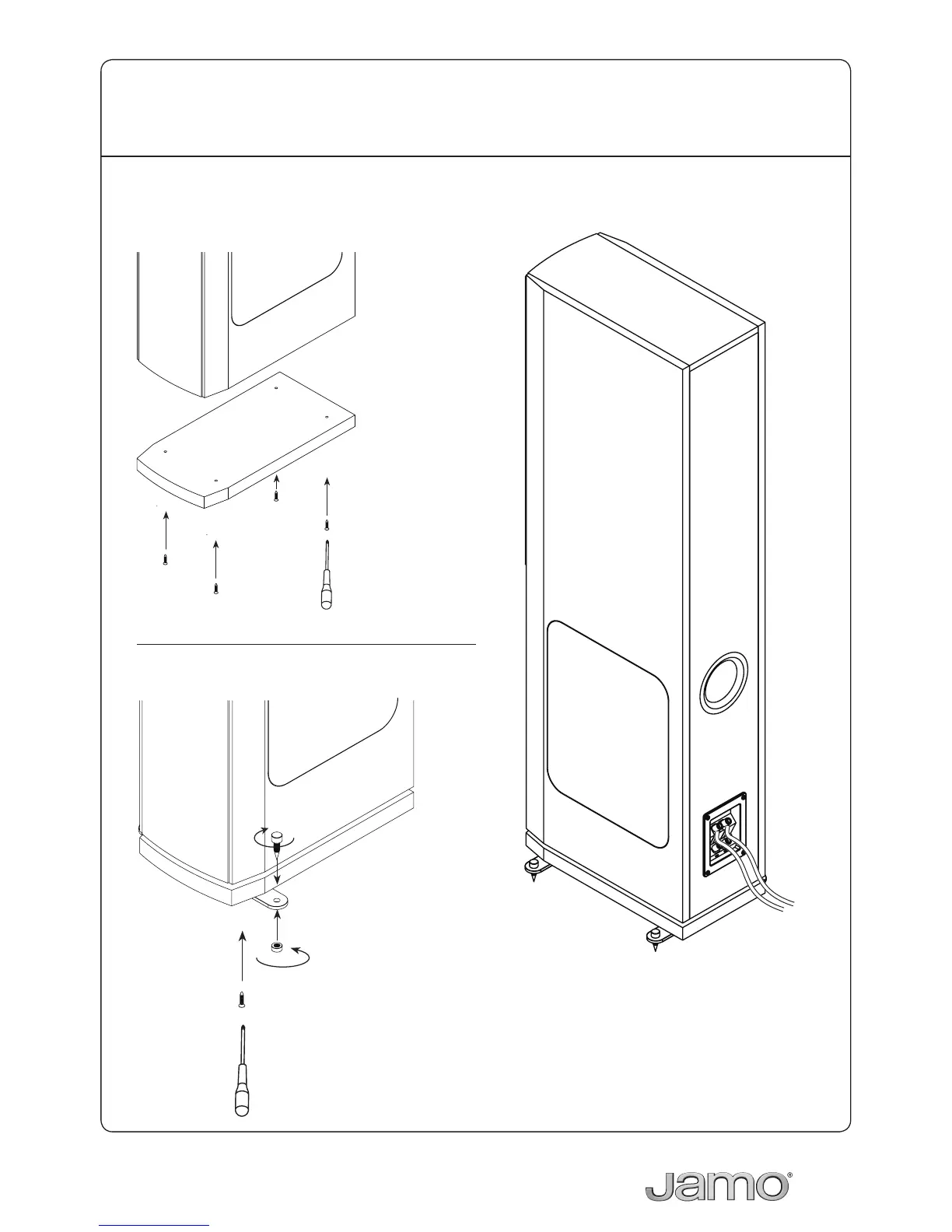 Jamo®