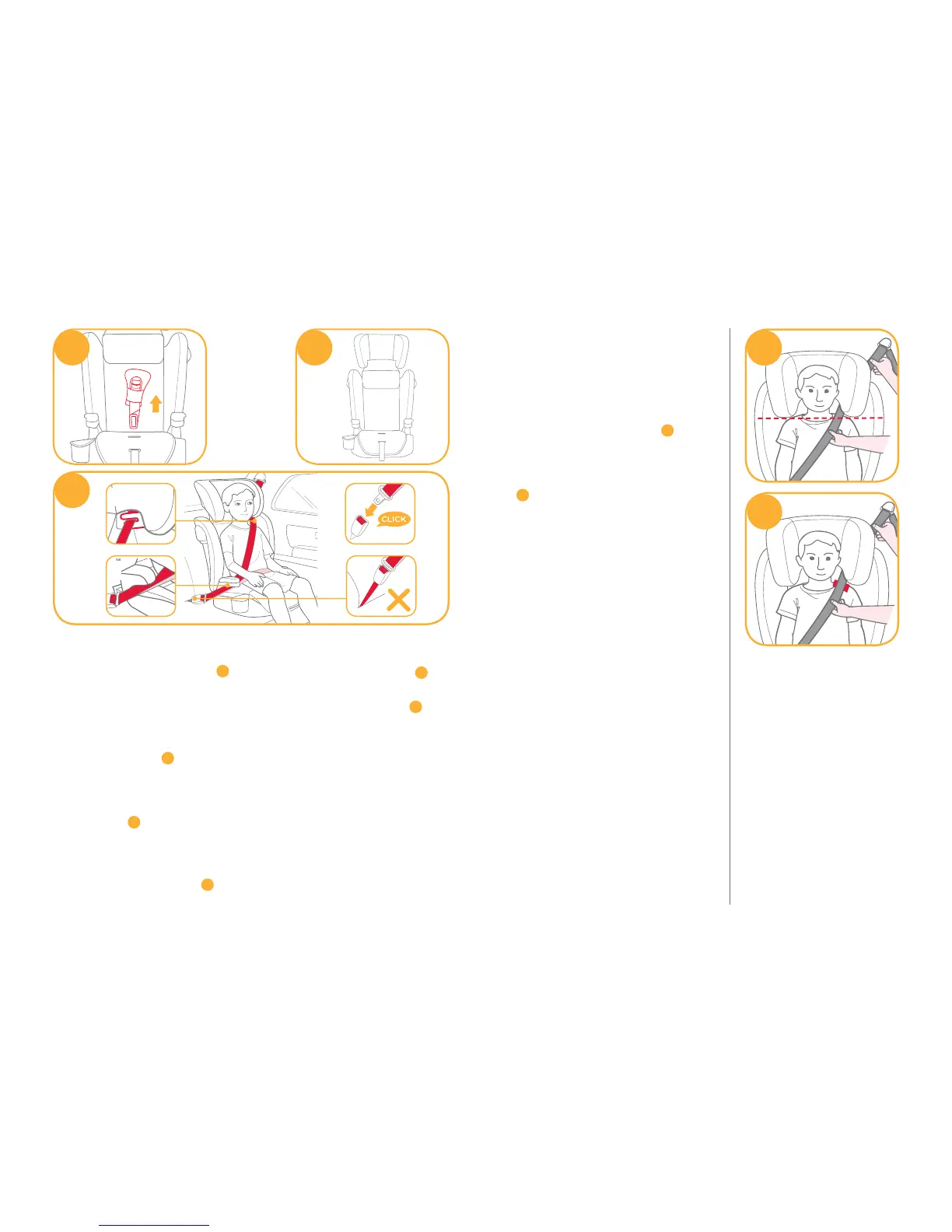 CLICK