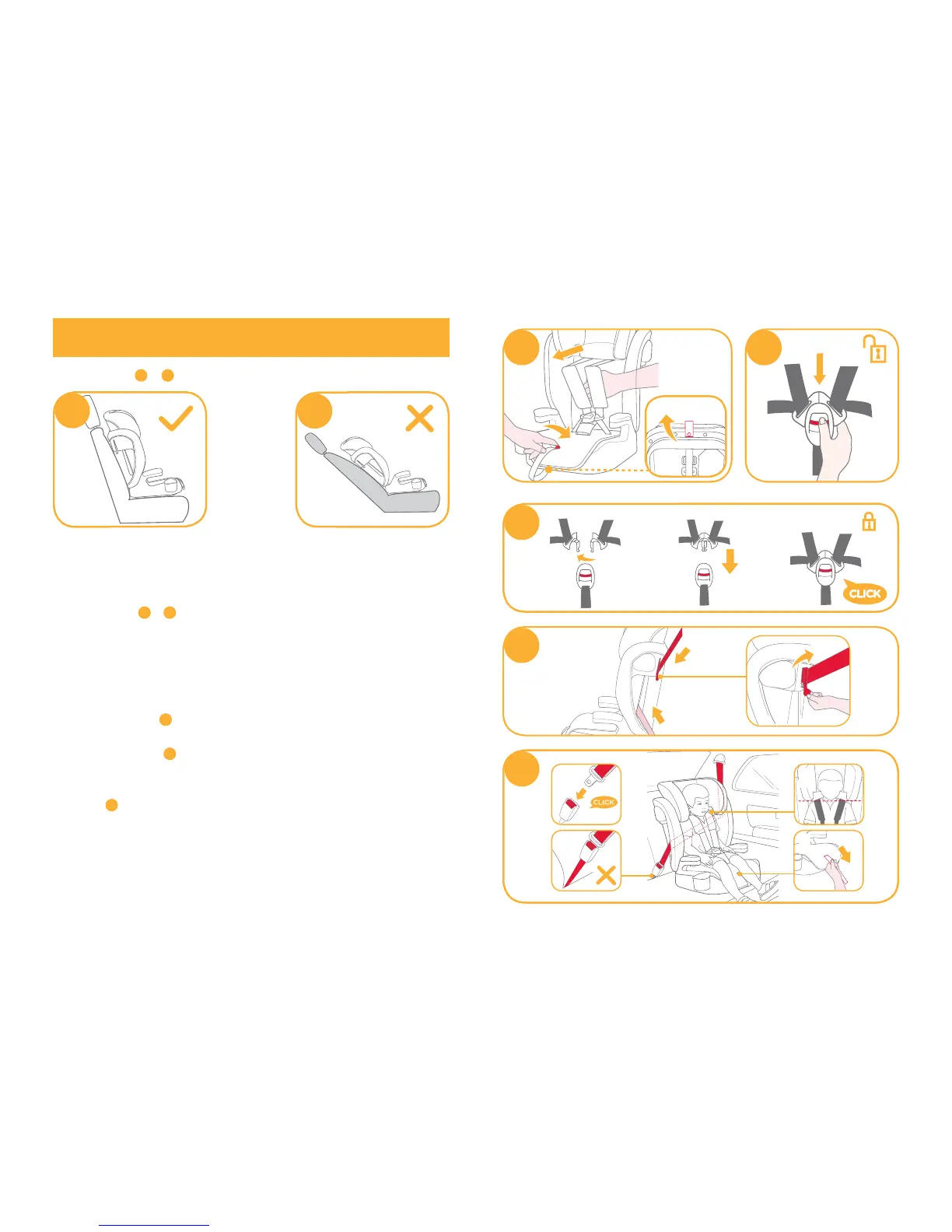 CLICK

CLICK