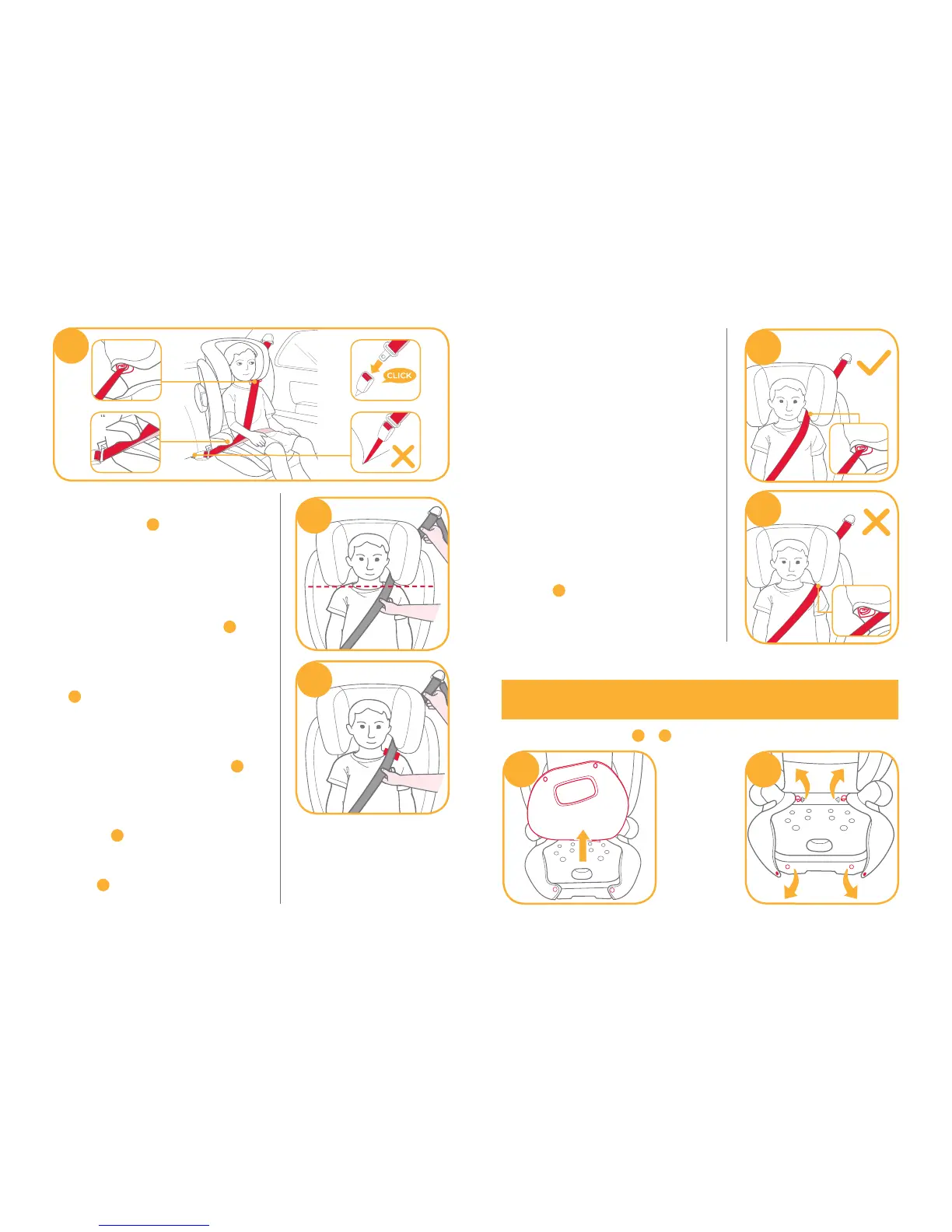 CLICK