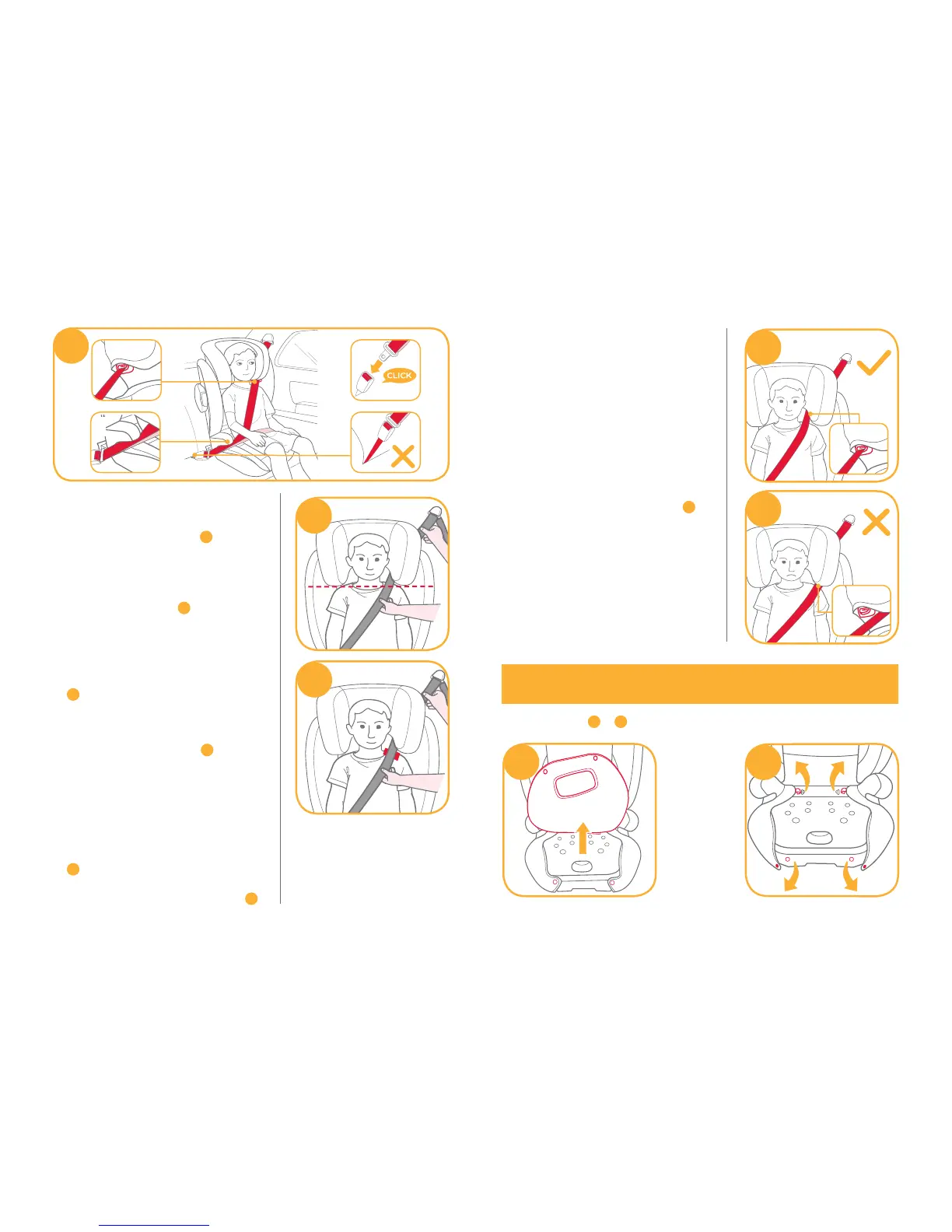 CLICK