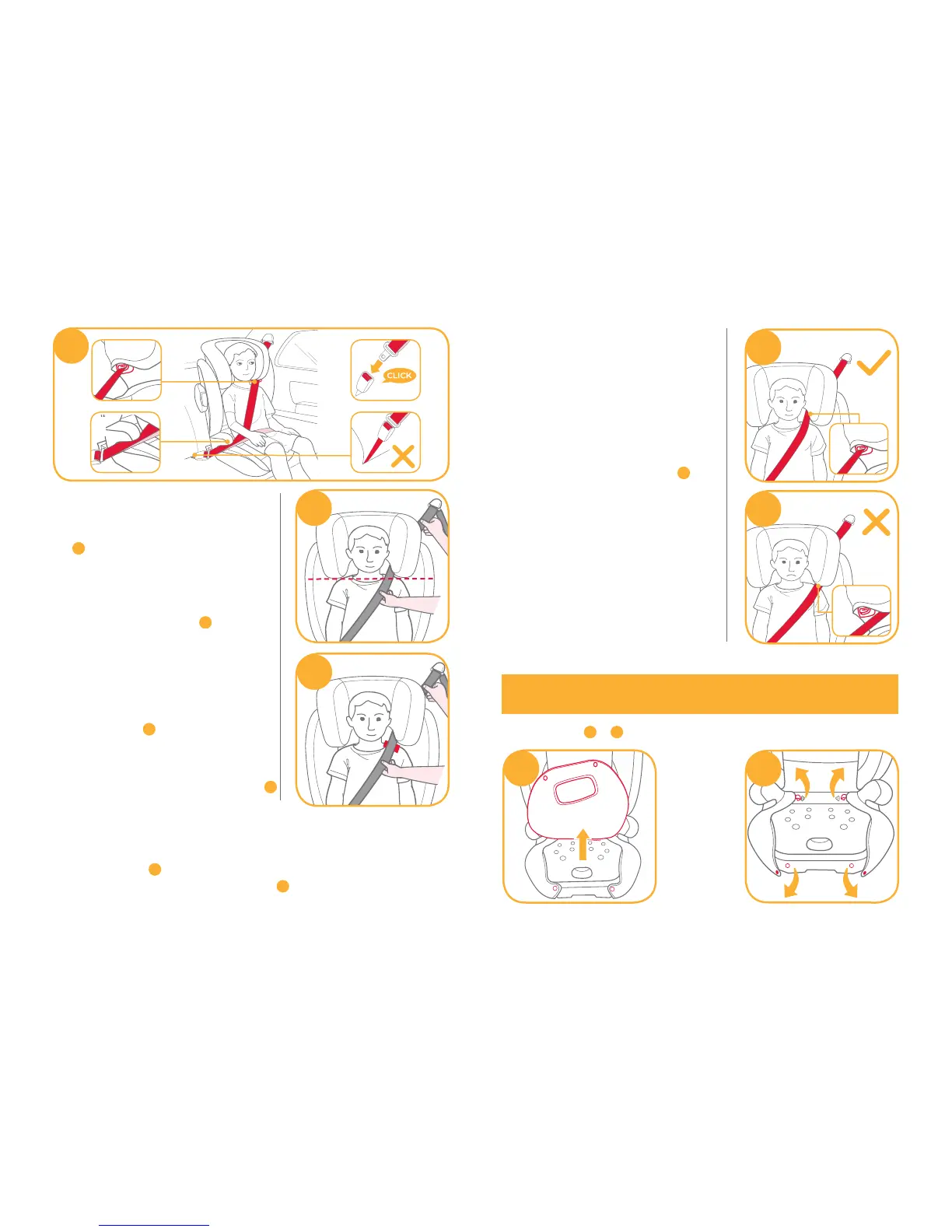 CLICK