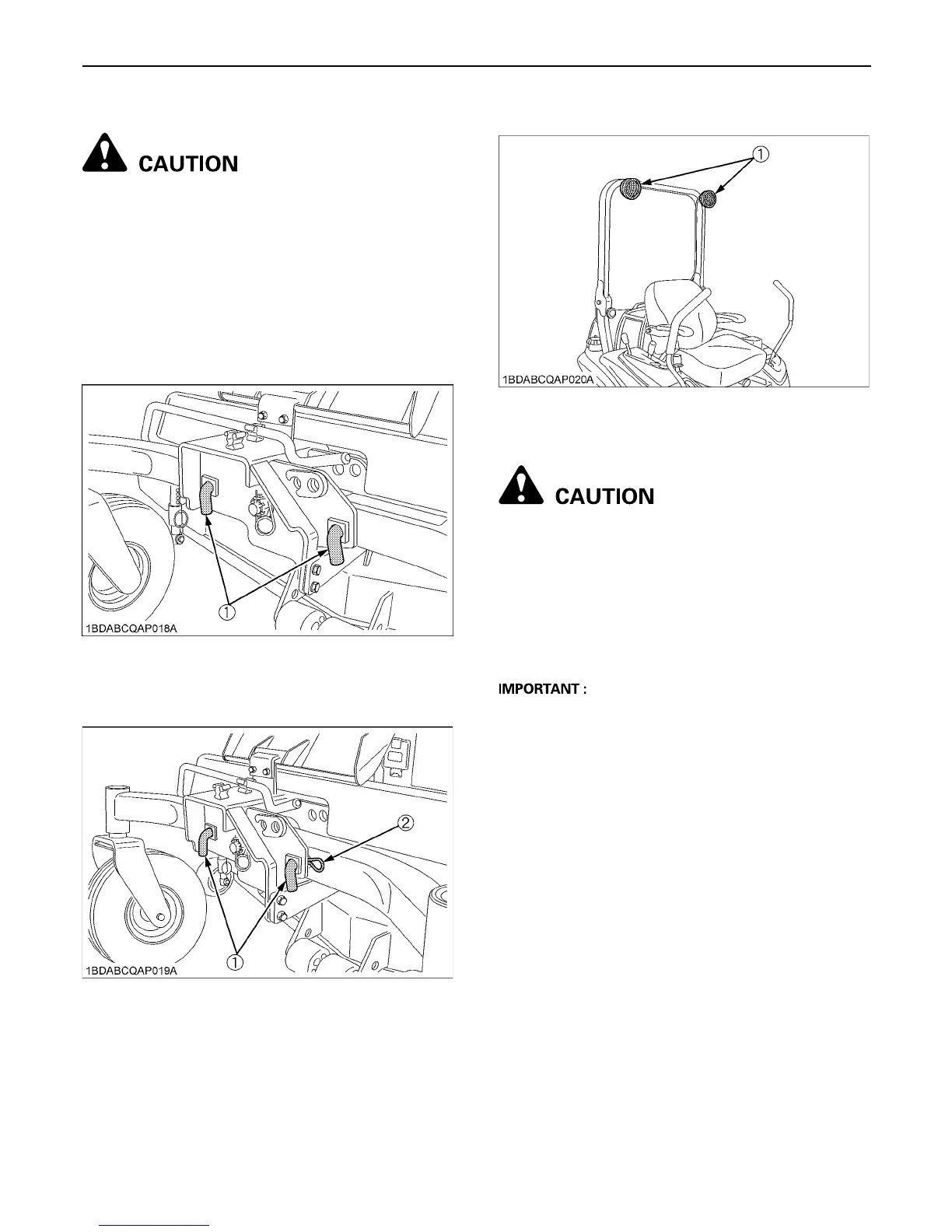 CAUTION

①

1BDABCQAP018A

①

②

1BDABCQAP019A

①

1BDABCQAP020A

CAUTION

IMPORTANT :