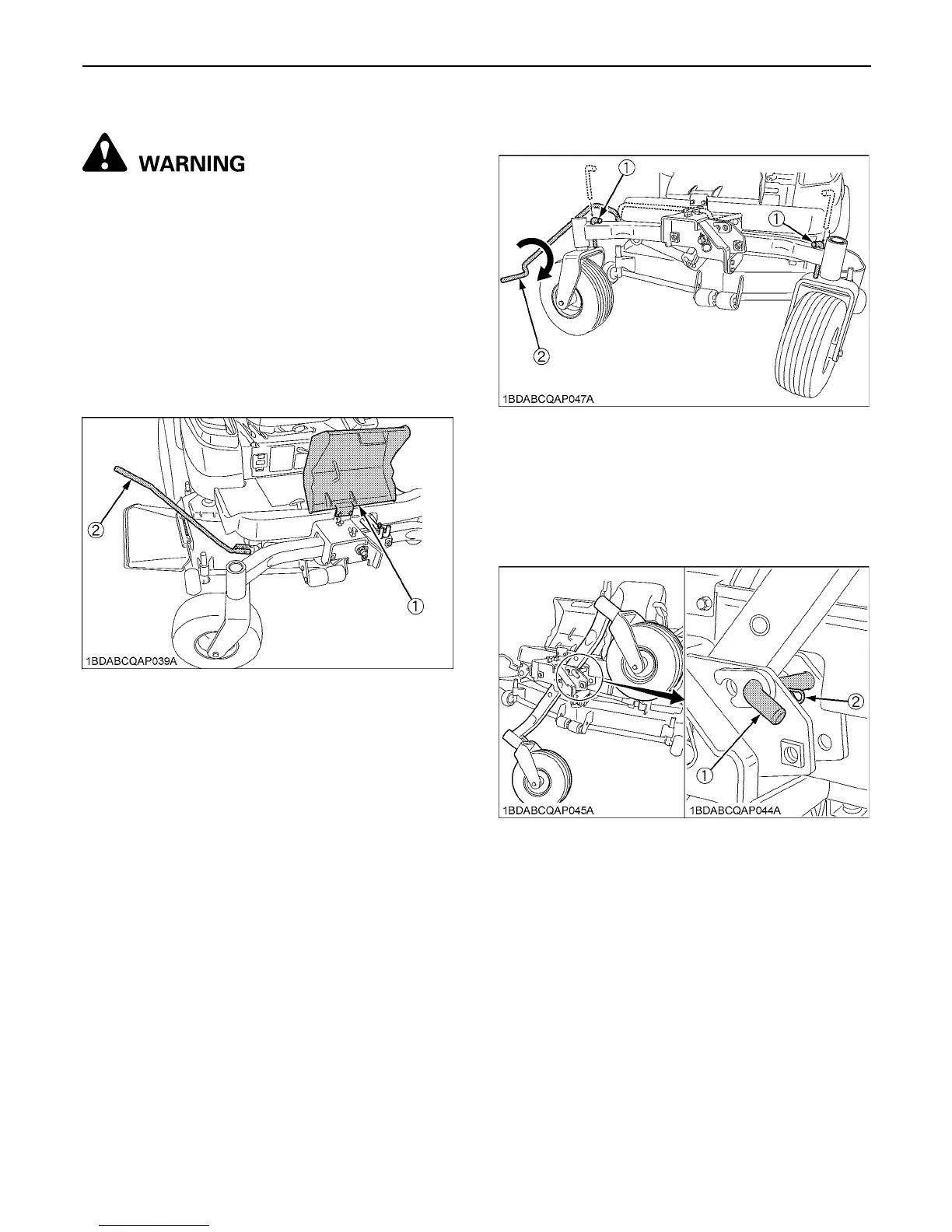 WARNING

②

①

1BDABCQAP039A

①

①

②

1BDABCQAP047A

②

①

1BDABCQAP045A

1BDABCQAP044A