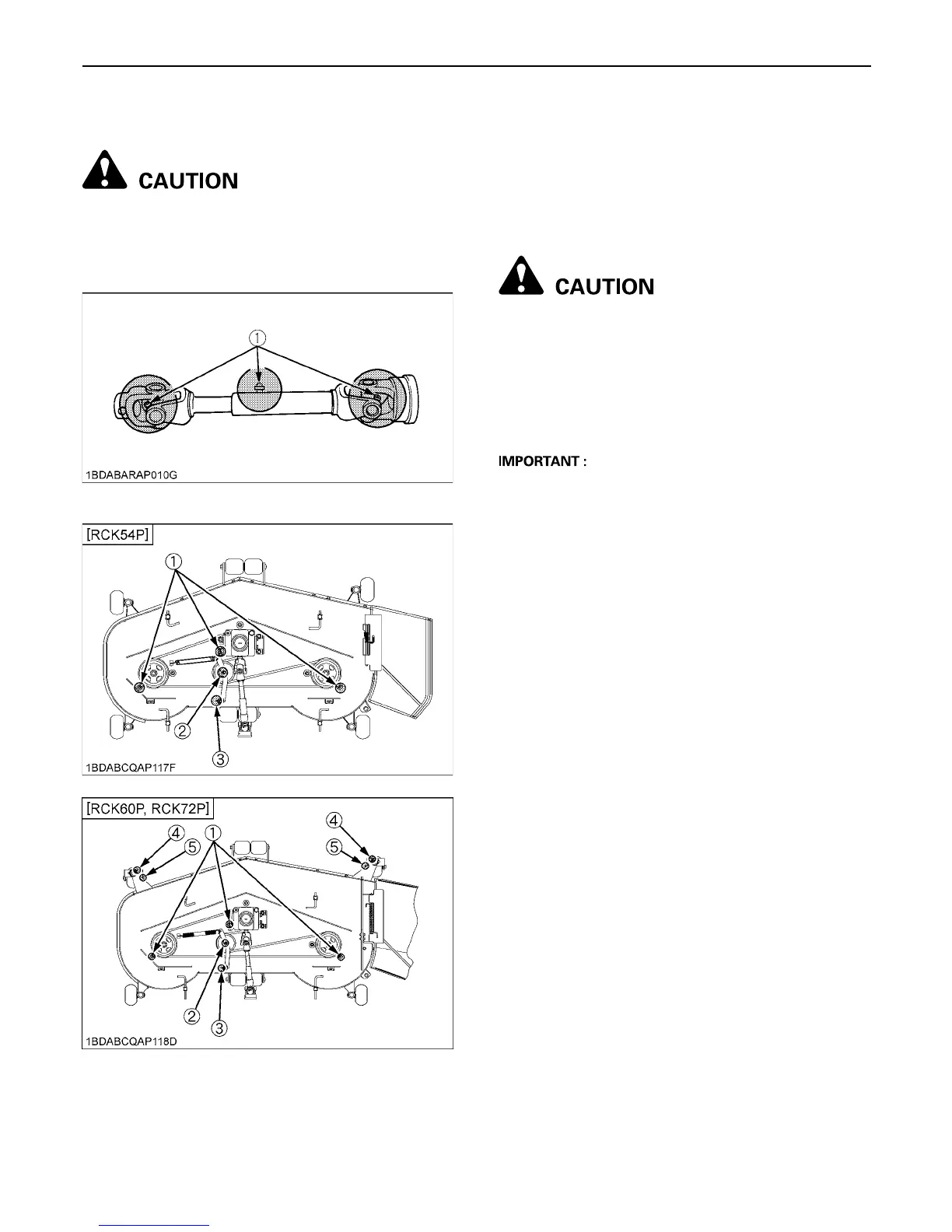 CAUTION

①

1BDABARAP010G

[RCK54P]

①

②

③

1BDABCQAP117F

[RCK60P, RCK72P]

④ ⑤ ①

④ ⑤

②

③

1BDABCQAP118D

CAUTION

IMPORTANT :