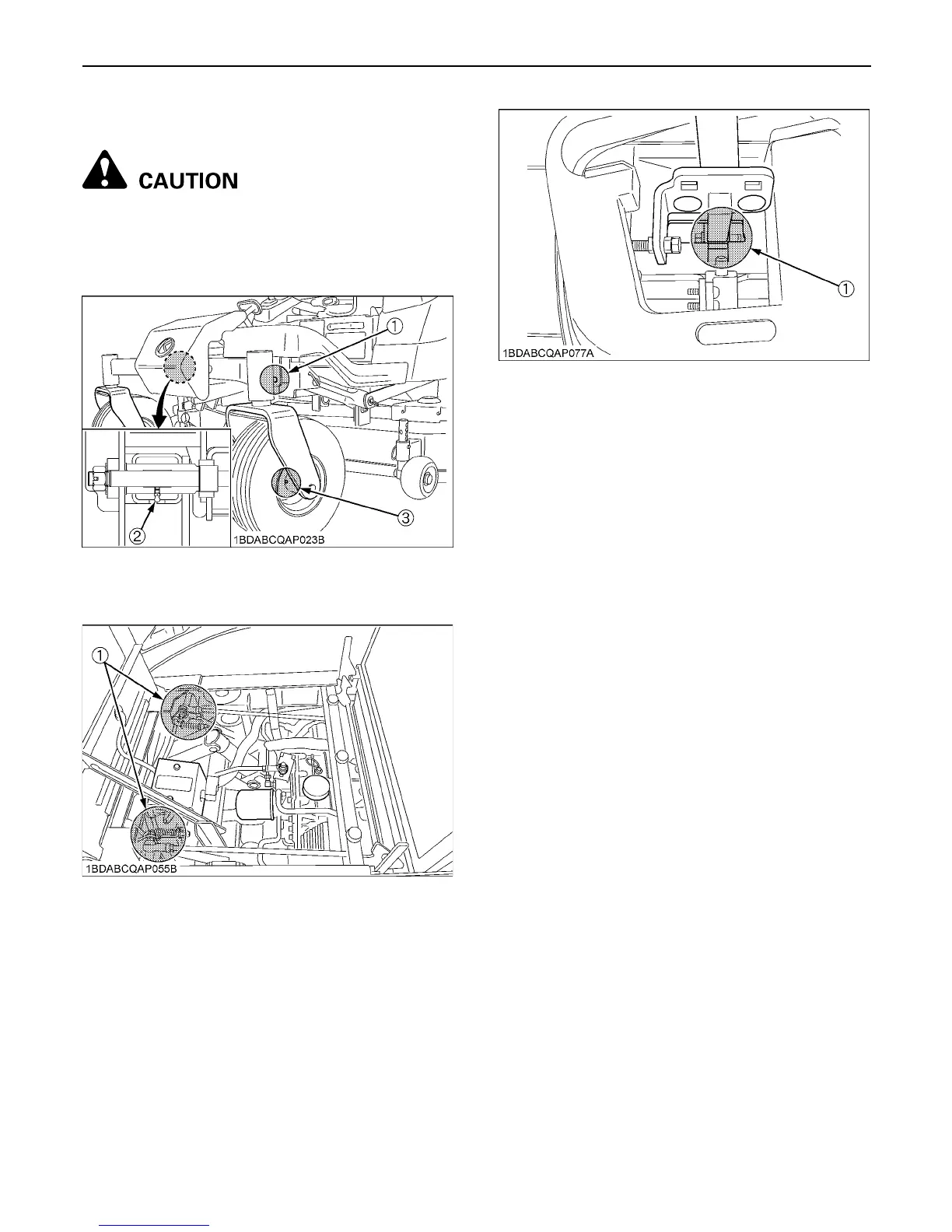 CAUTION

①

②

③

1BDABCQAP023B

①

1BDABCQAP055B

①

1BDABCQAP077A