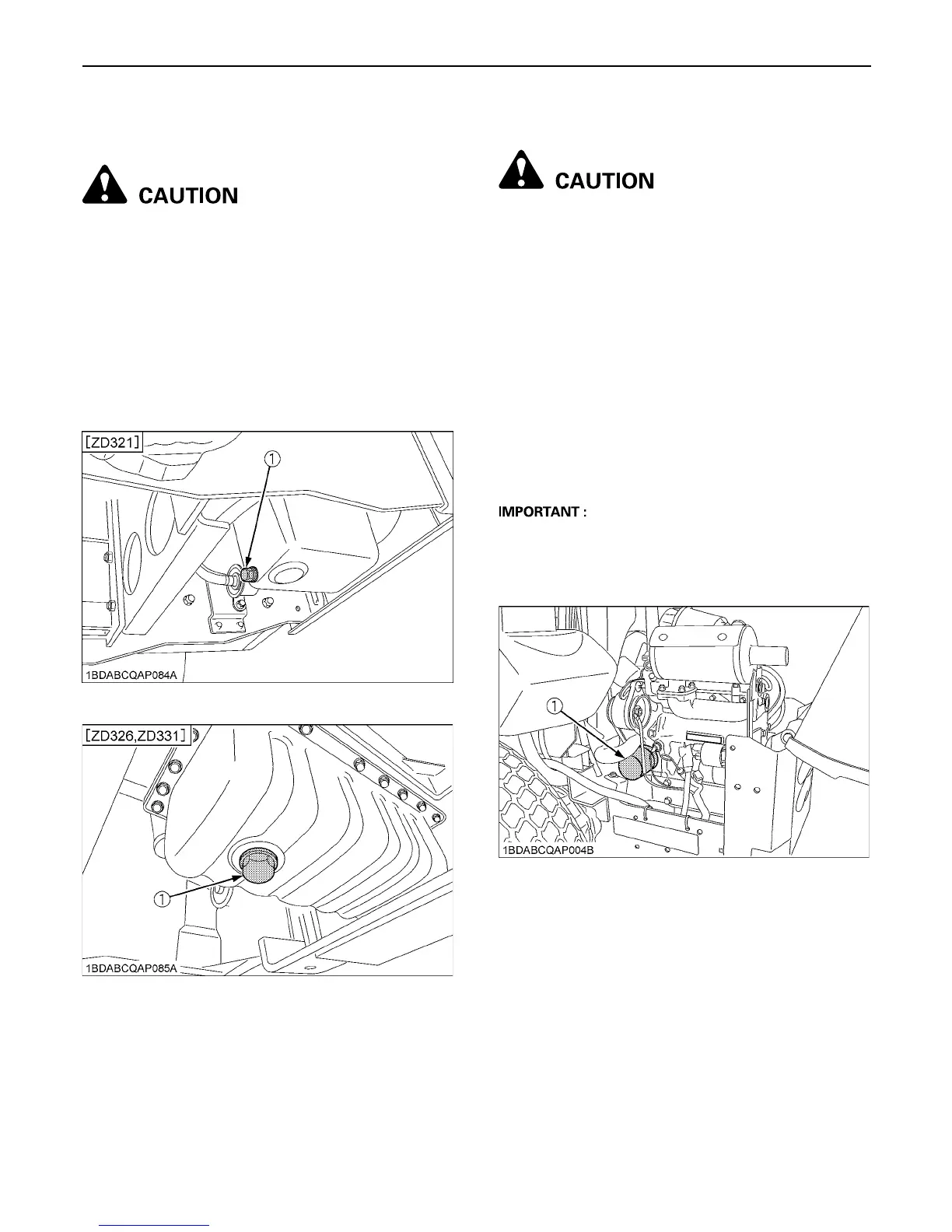 CAUTION

[ZD321]

①

1BDABCQAP084A

[ZD326,ZD331]

①

1BDABCQAP085A

CAUTION

IMPORTANT :

①

1BDABCQAP004B