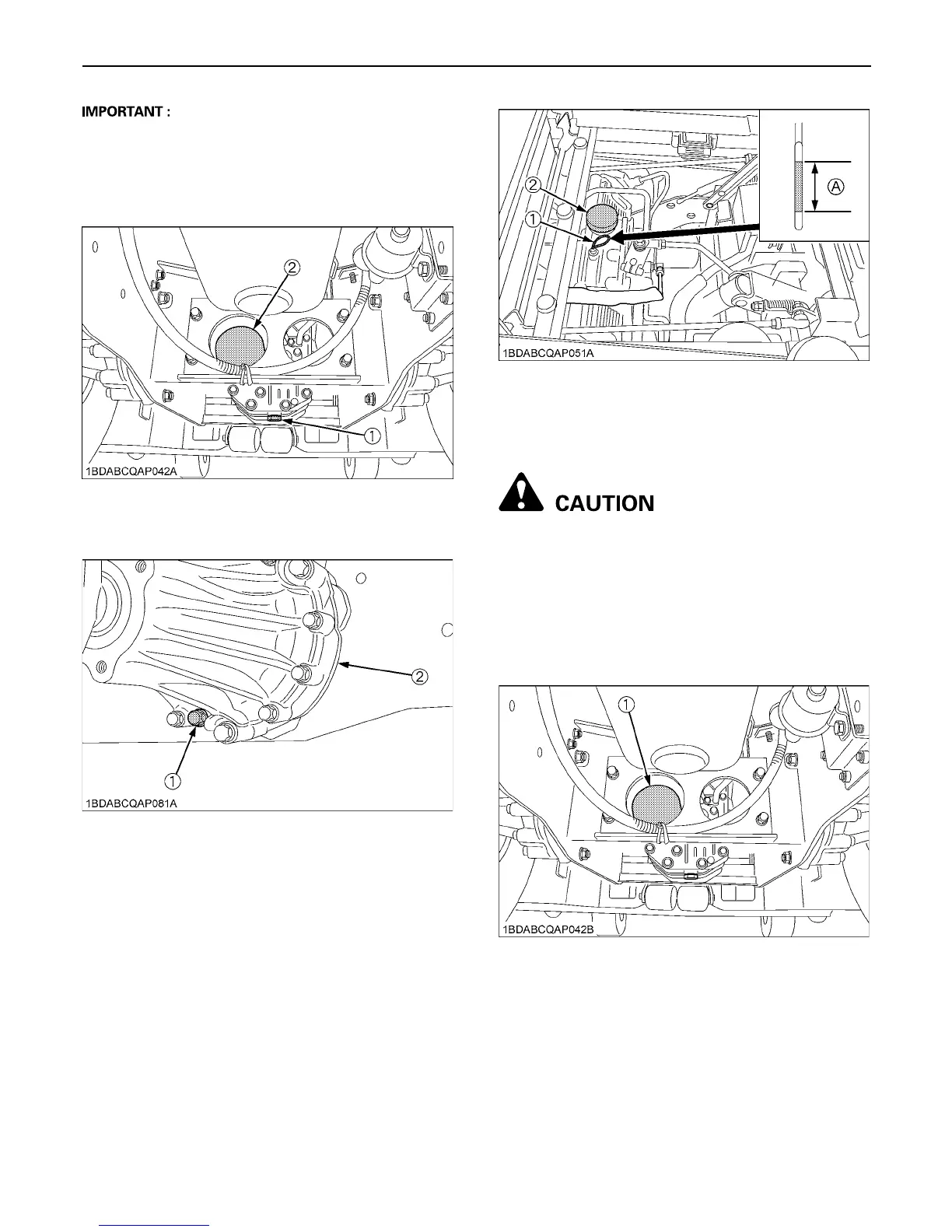 IMPORTANT :

2

1

1BDABCQAP042A

2

1

1BDABCQAP081A

2

1

A

1BDABCQAP051A

CAUTION

1

1BDABCQAP042B