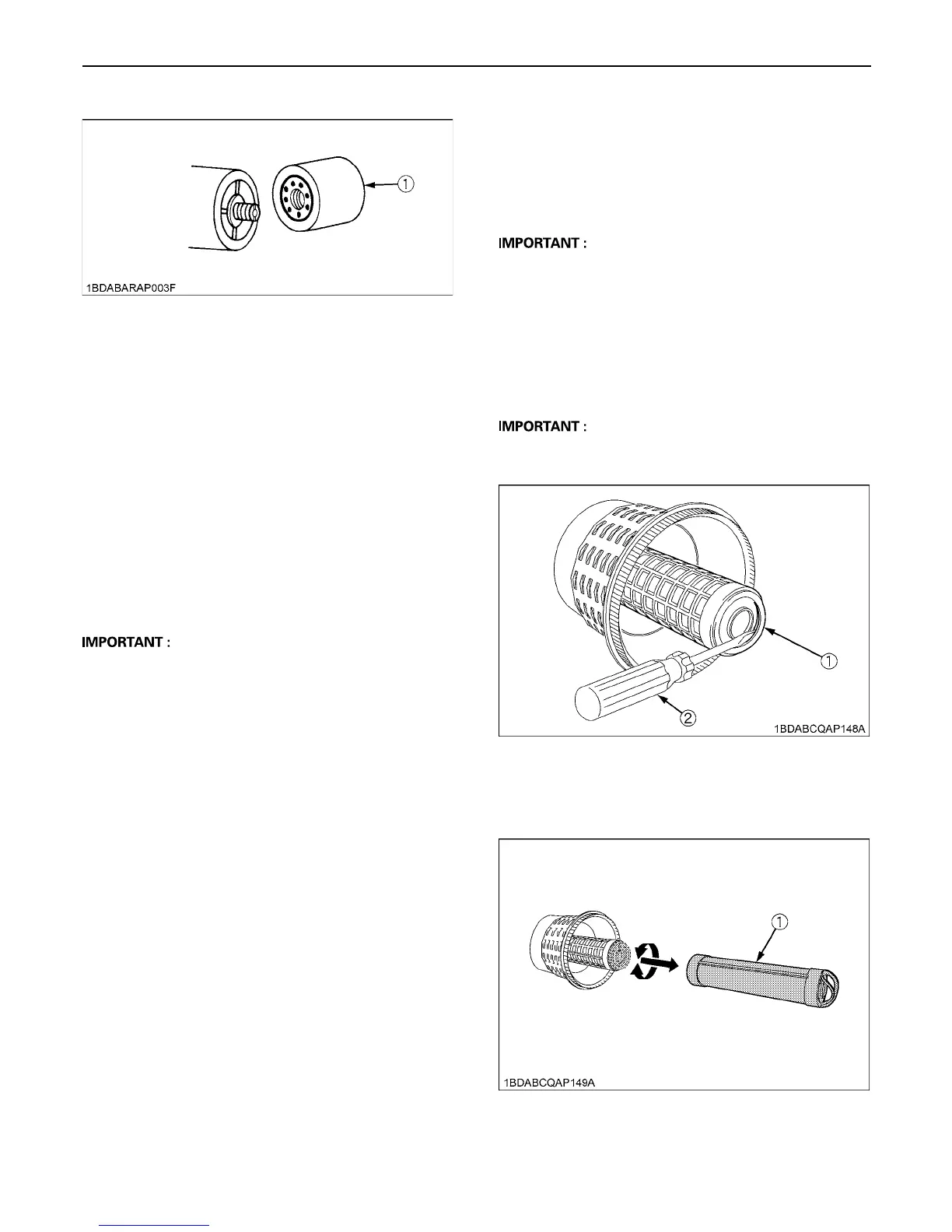 ①

1BDABARAP003F

IMPORTANT :

IMPORTANT :

IMPORTANT :

①

②

1BDABCQAP148A

①

1BDABCQAP149A