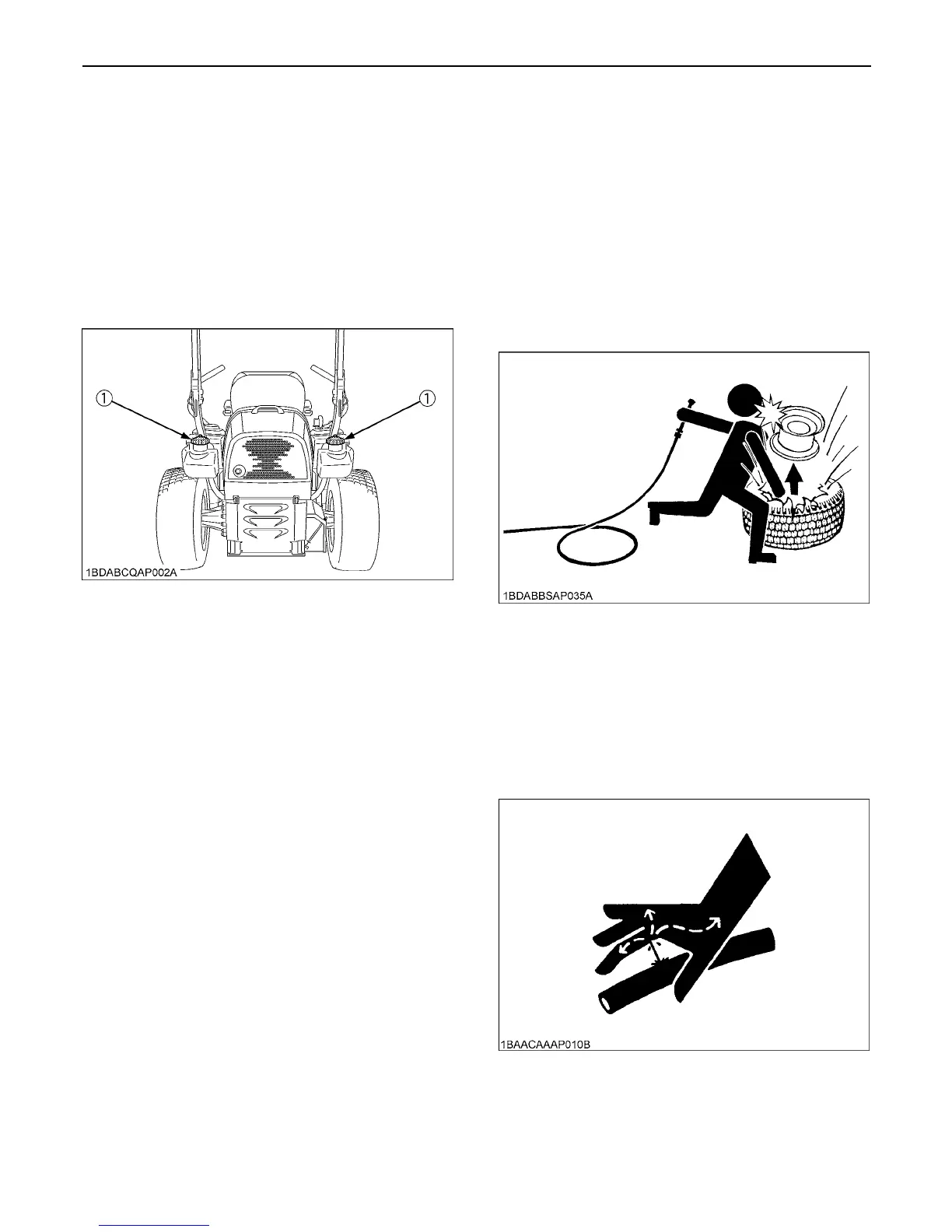 ①

①

1BDABCQAP002A

1BDABBSAP035A

1BAACAAAP010B