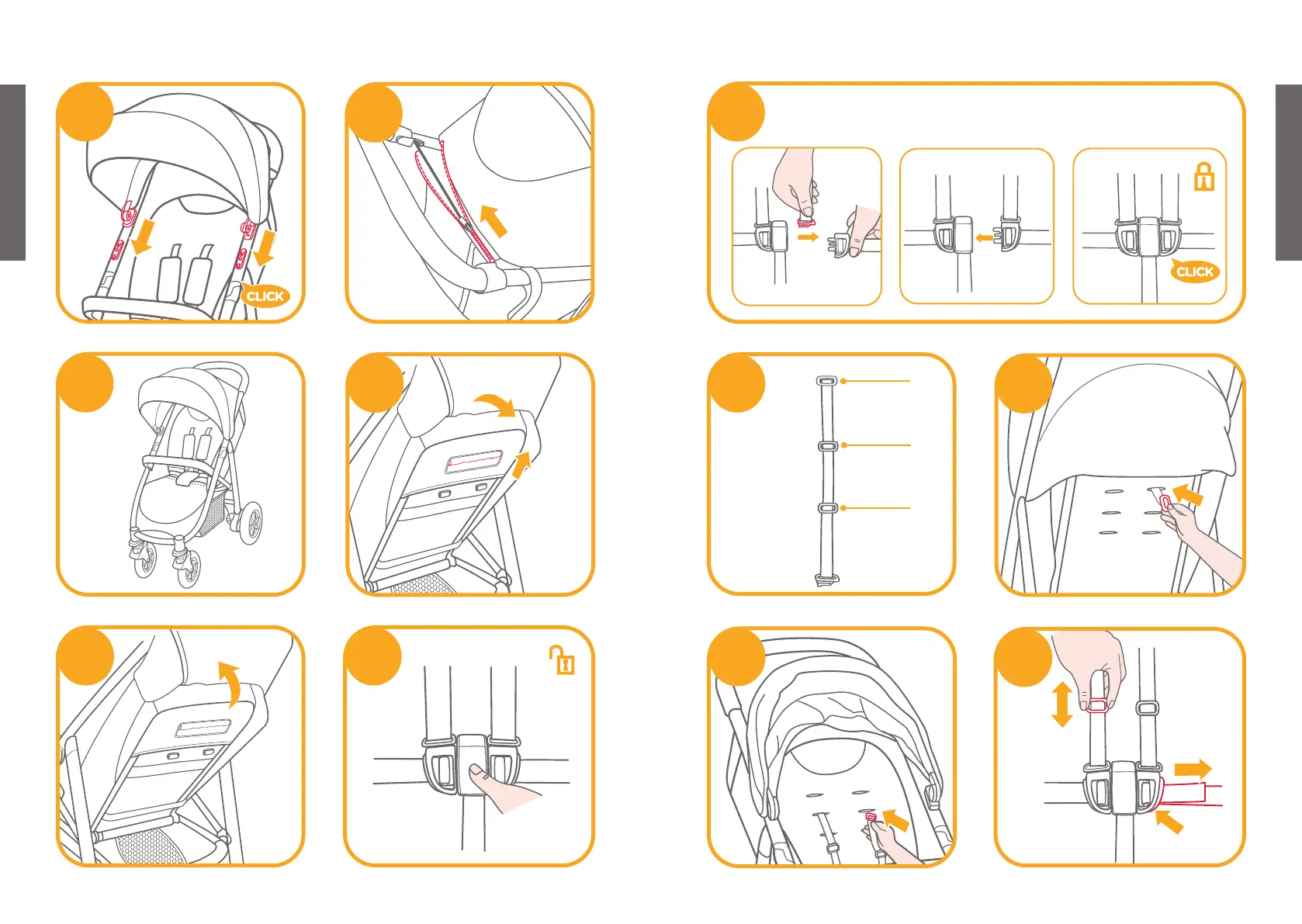 CLICK

CLICK