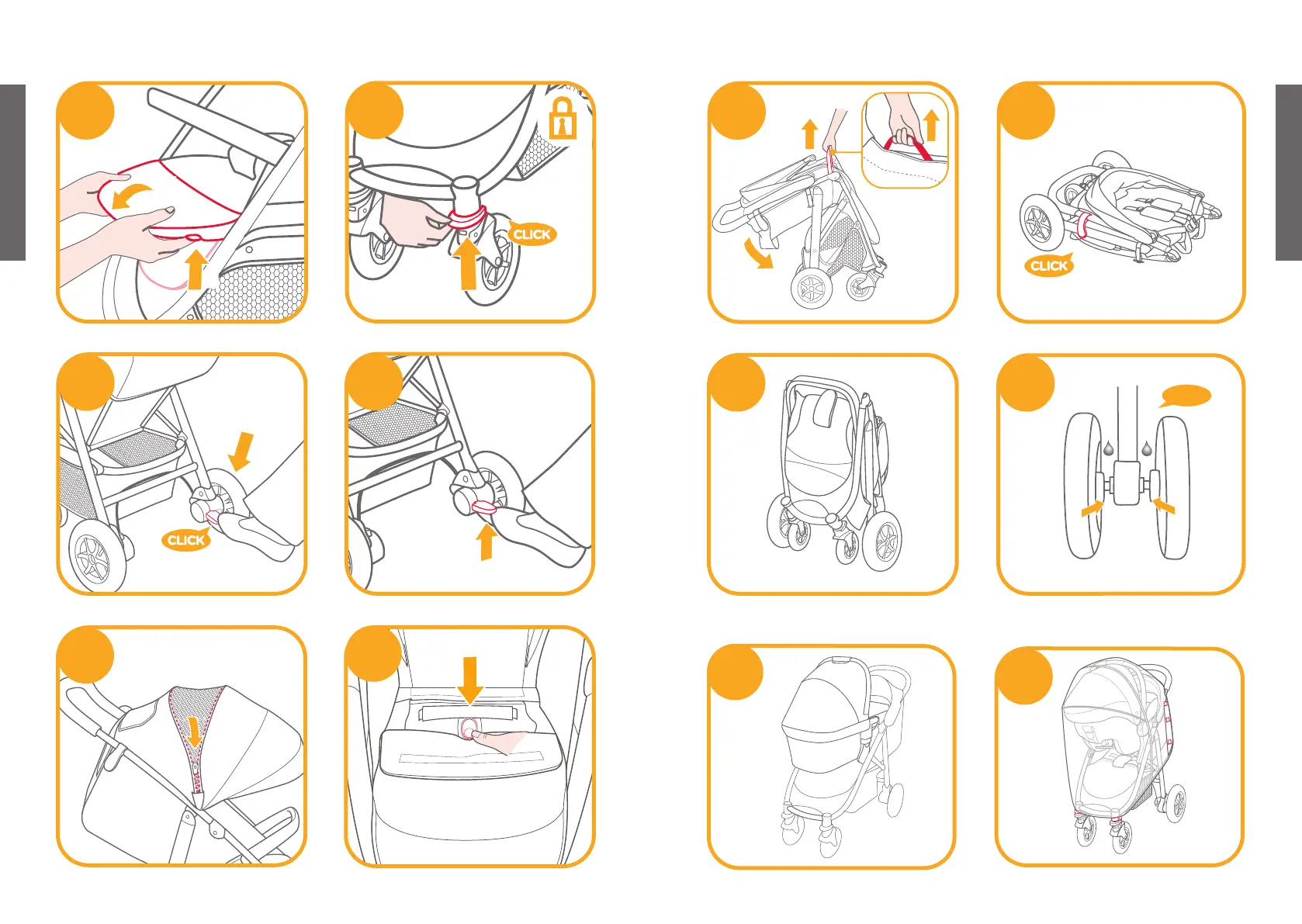 CLICK

CLICK

CLICK