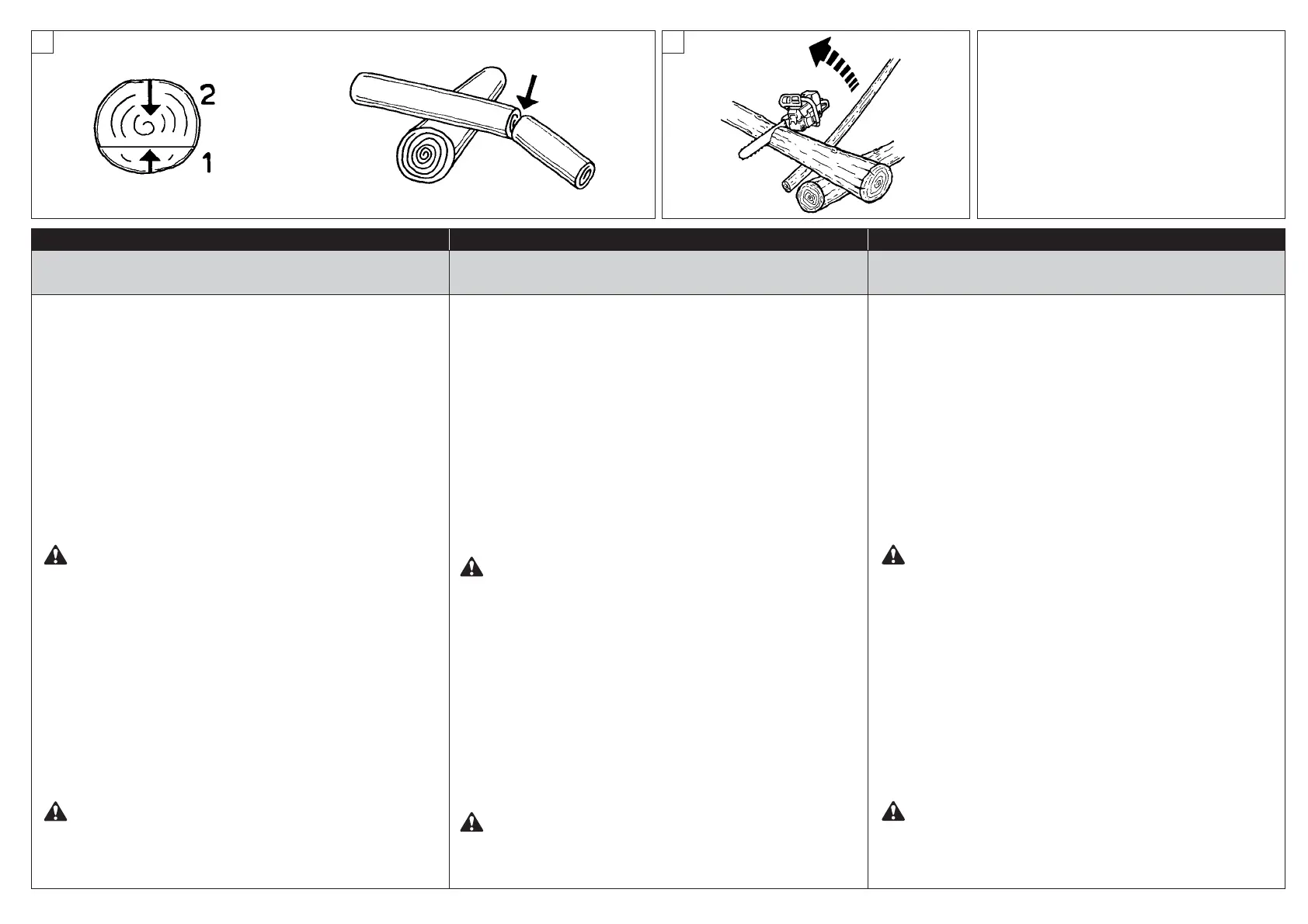 2
1