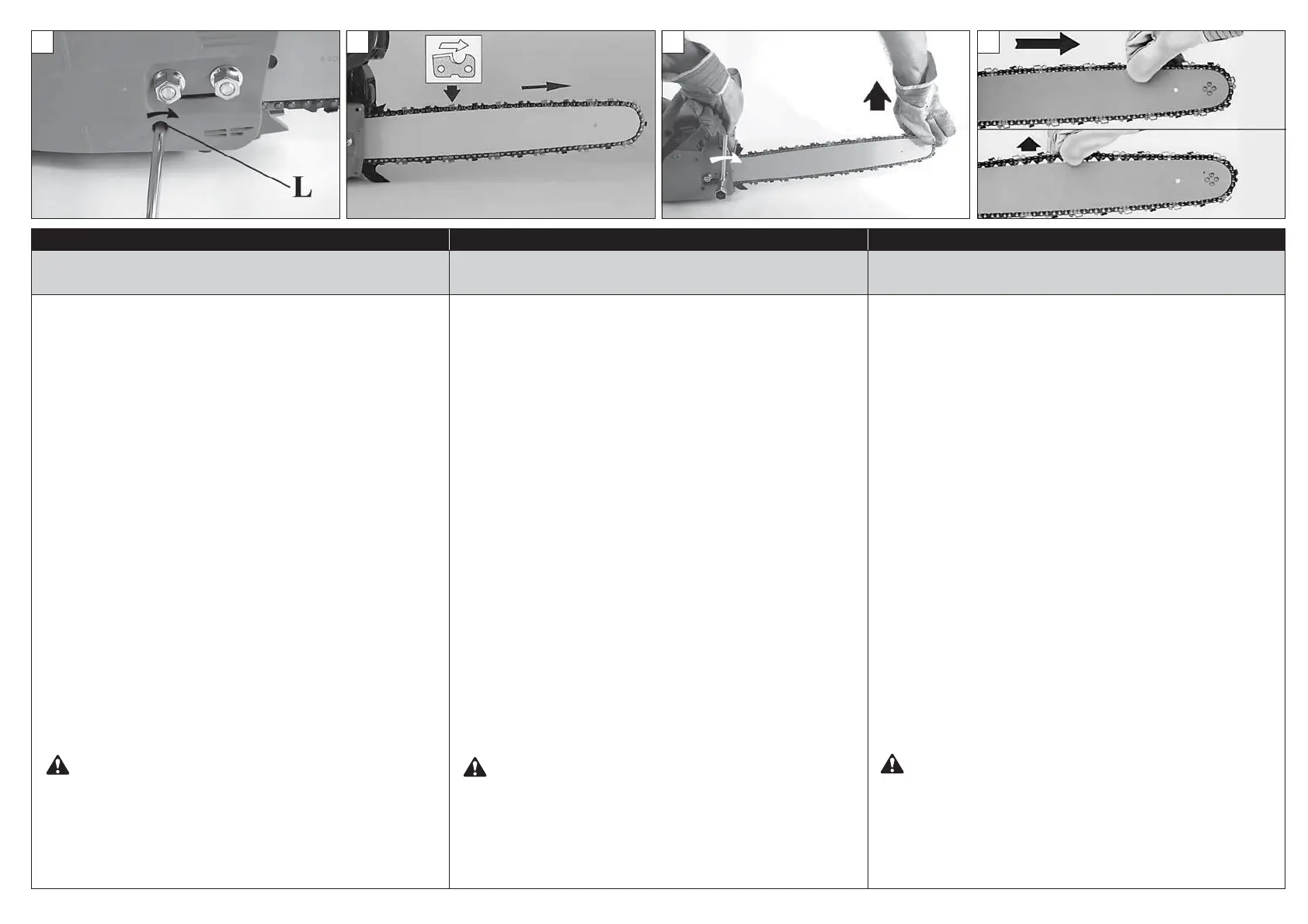 L