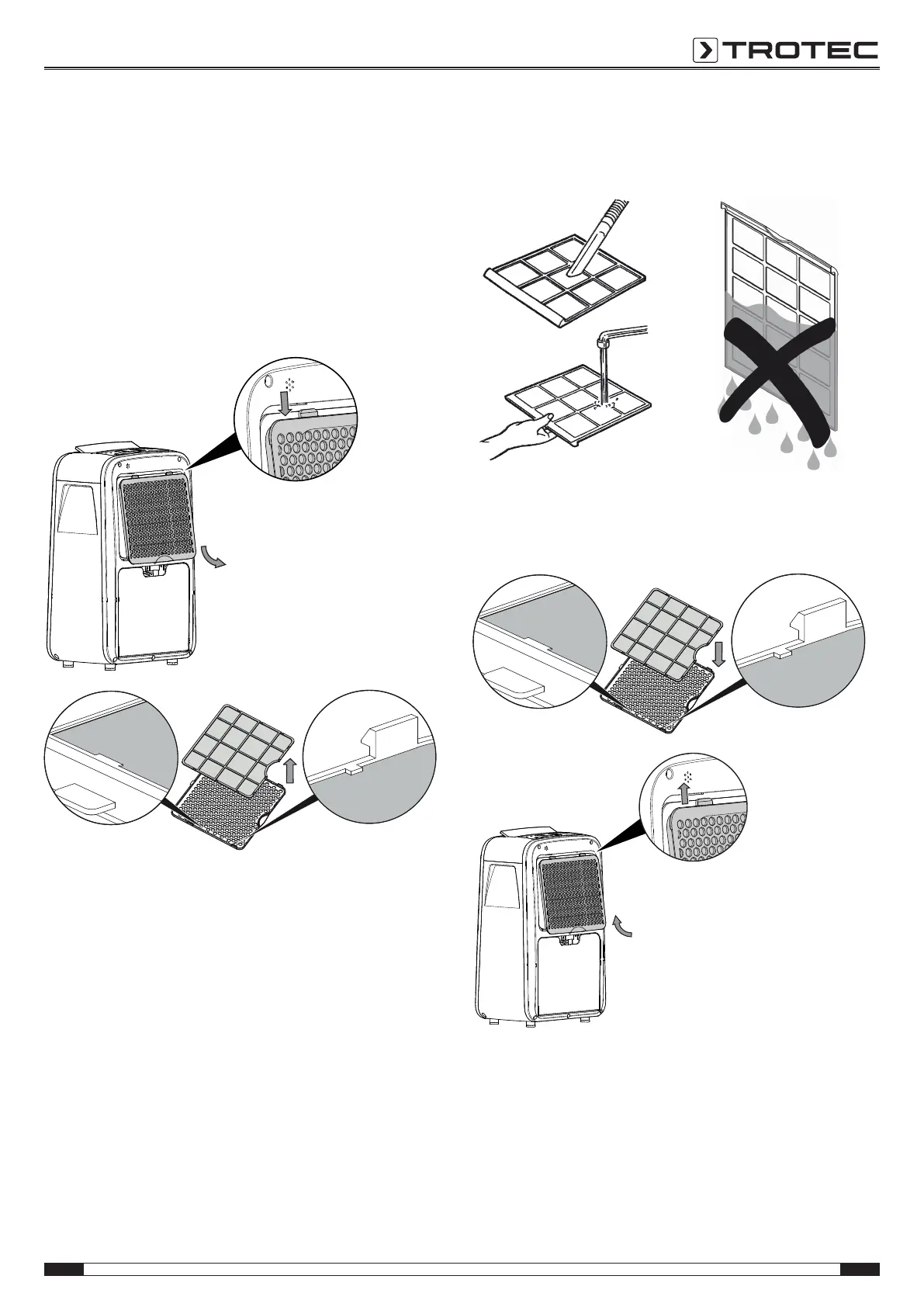 TROTEC