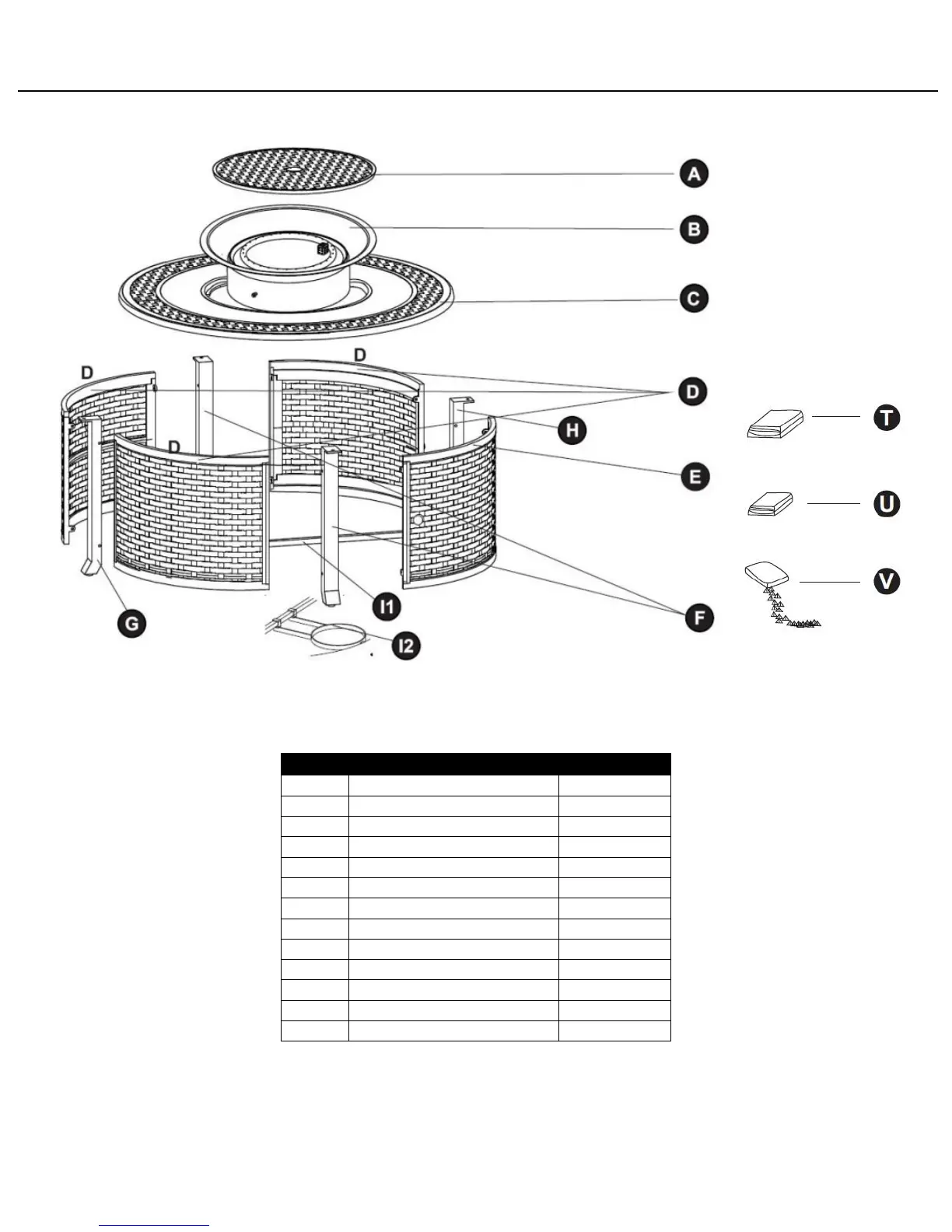 A

B

C

D

D

D

D

H

E

F

G

I1

I2

T

U

V