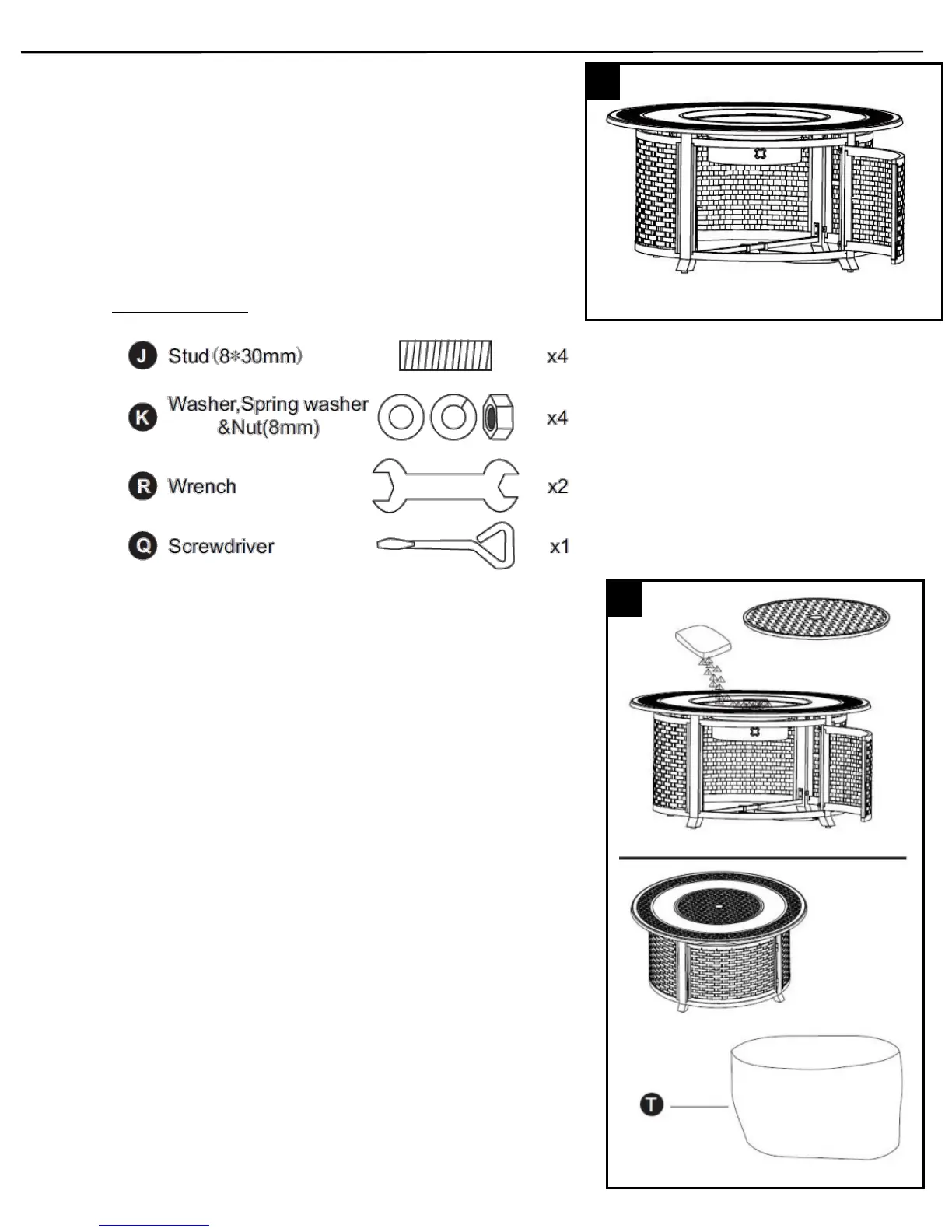 J Stud (8*30mm) x4

K Washer,Spring washer &Nut(8mm) x4

R Wrench x2

Q Screwdriver x1

T