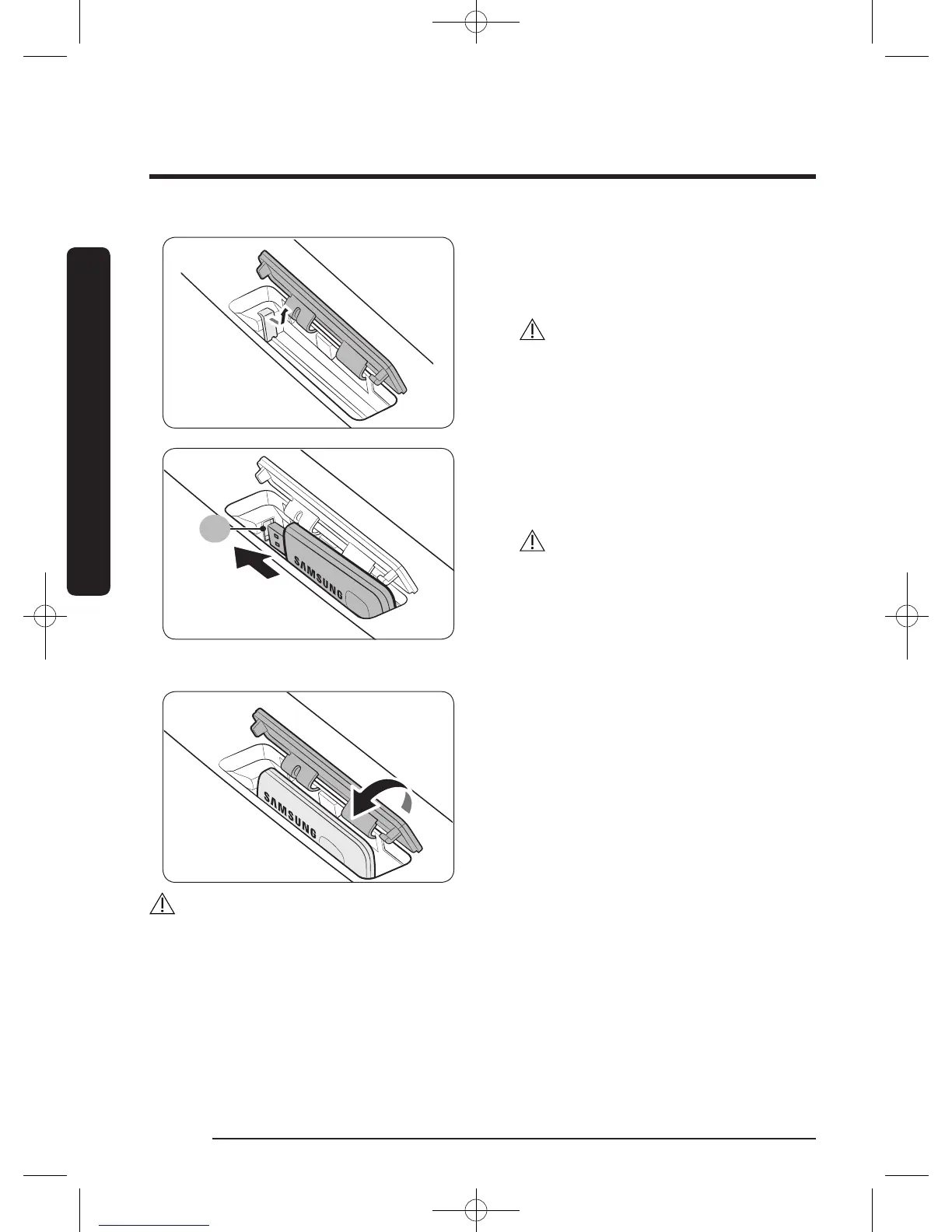 SAMSUNG

SAMSUNG