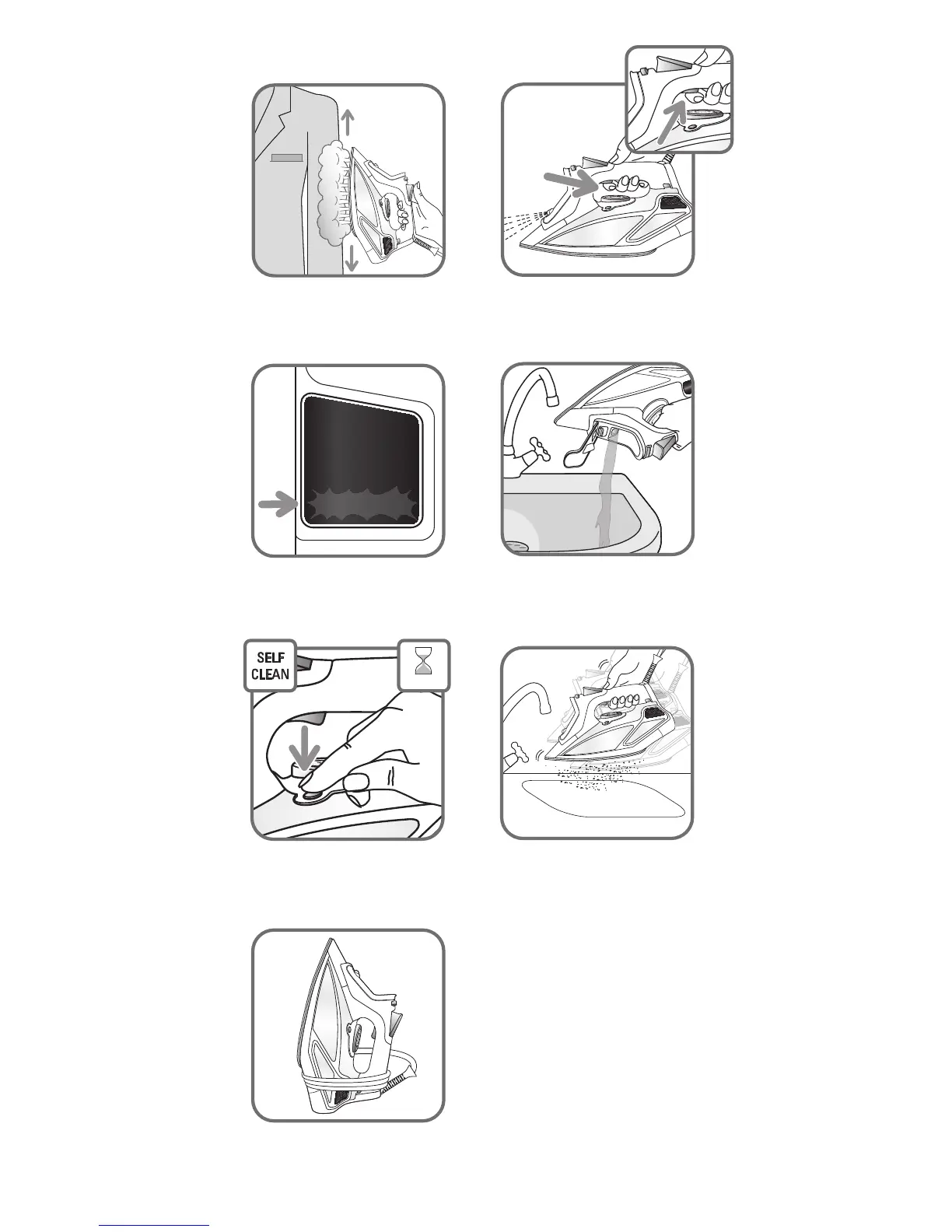 SELF CLEAN