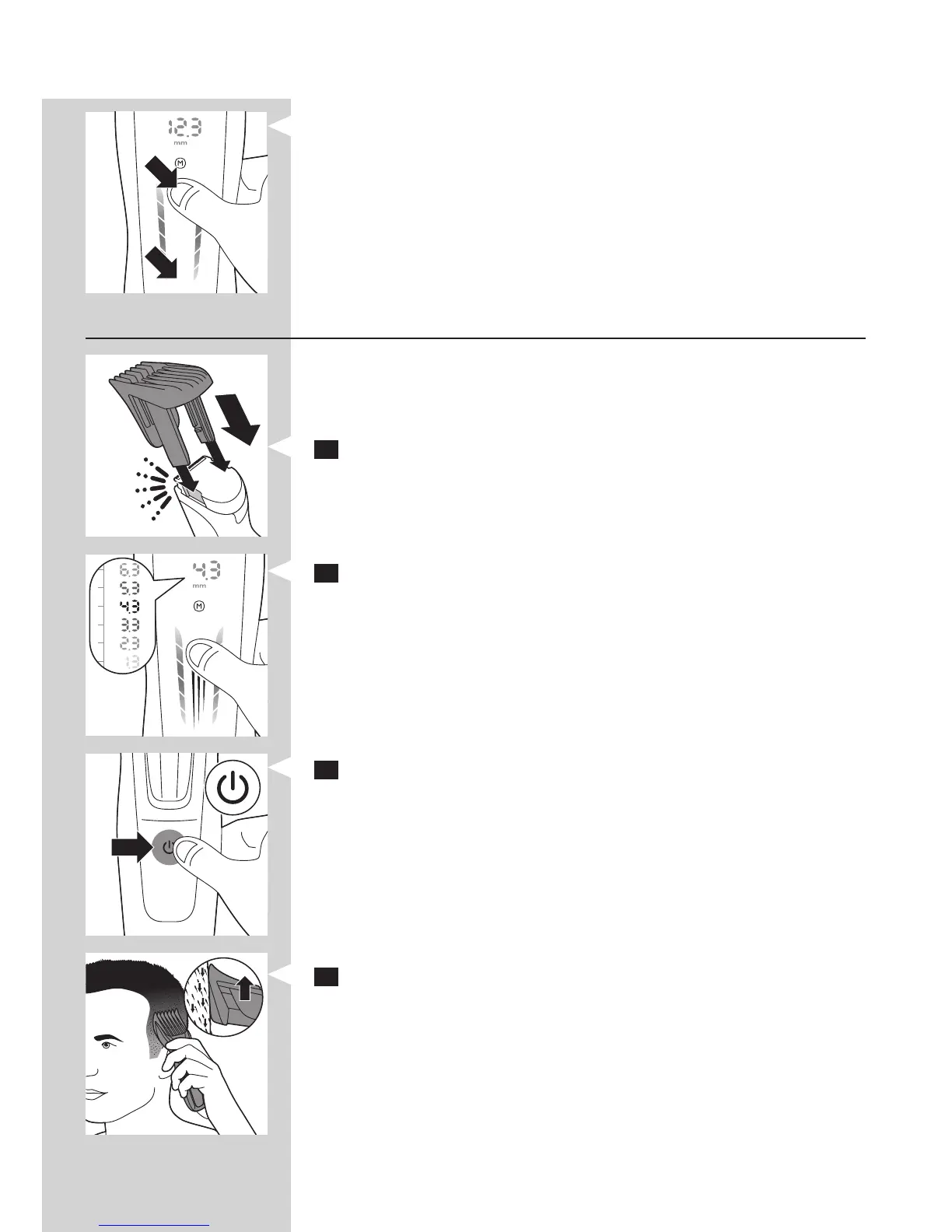 12.3
mm
M

6.3
5.3
4.3
3.3
2.3
1.3
4.3
mm
M