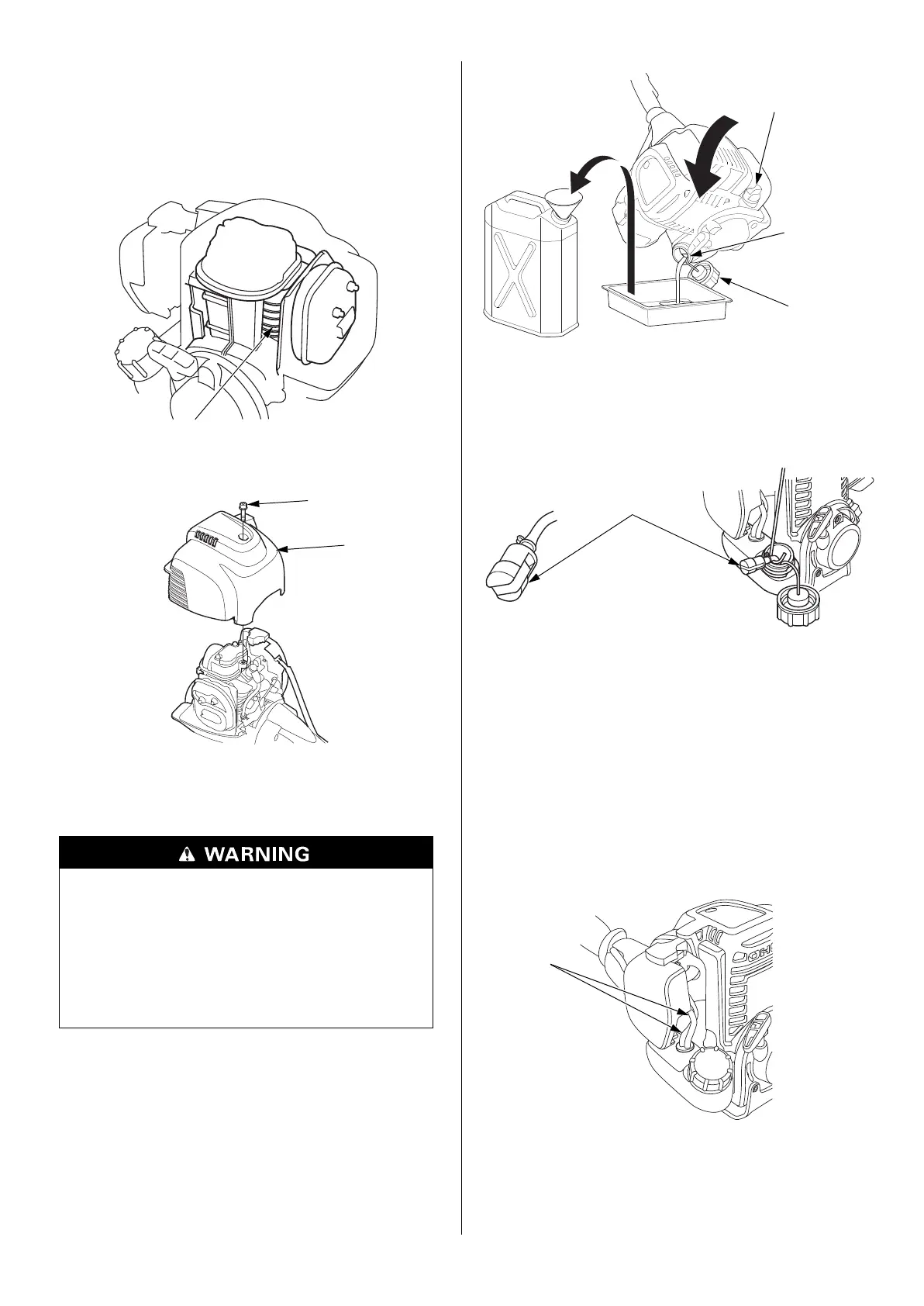 WARNING