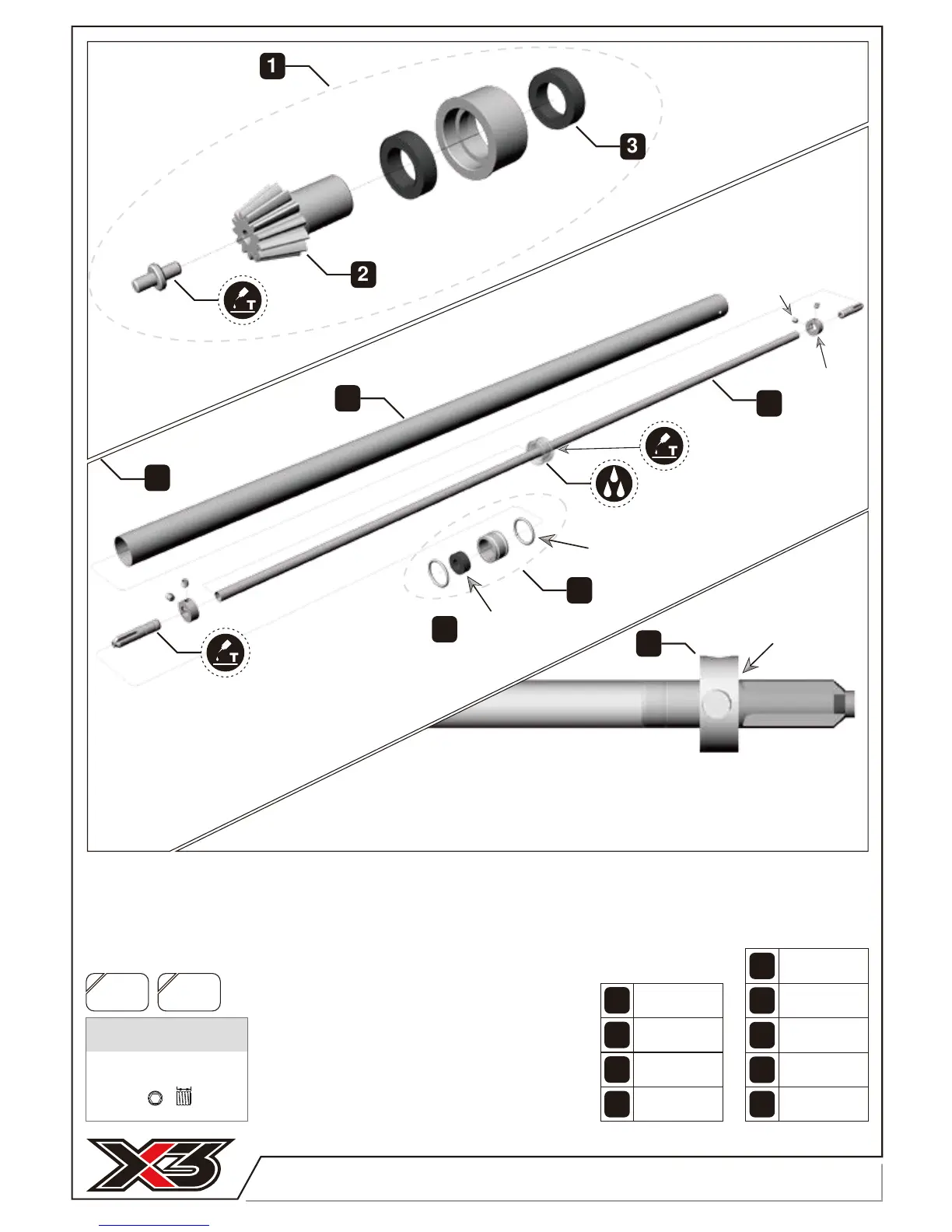 1

3

2

T

T

T

X3