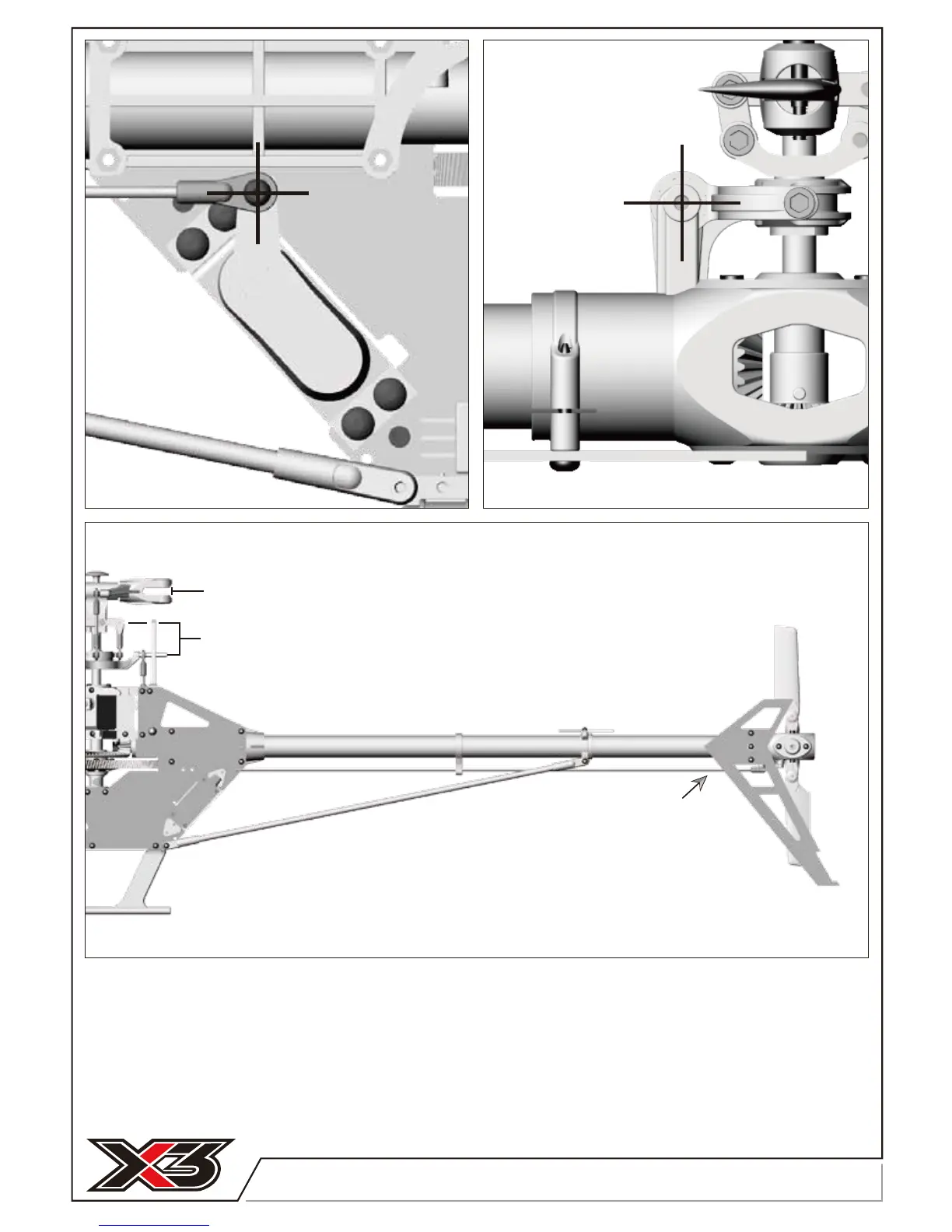 X3