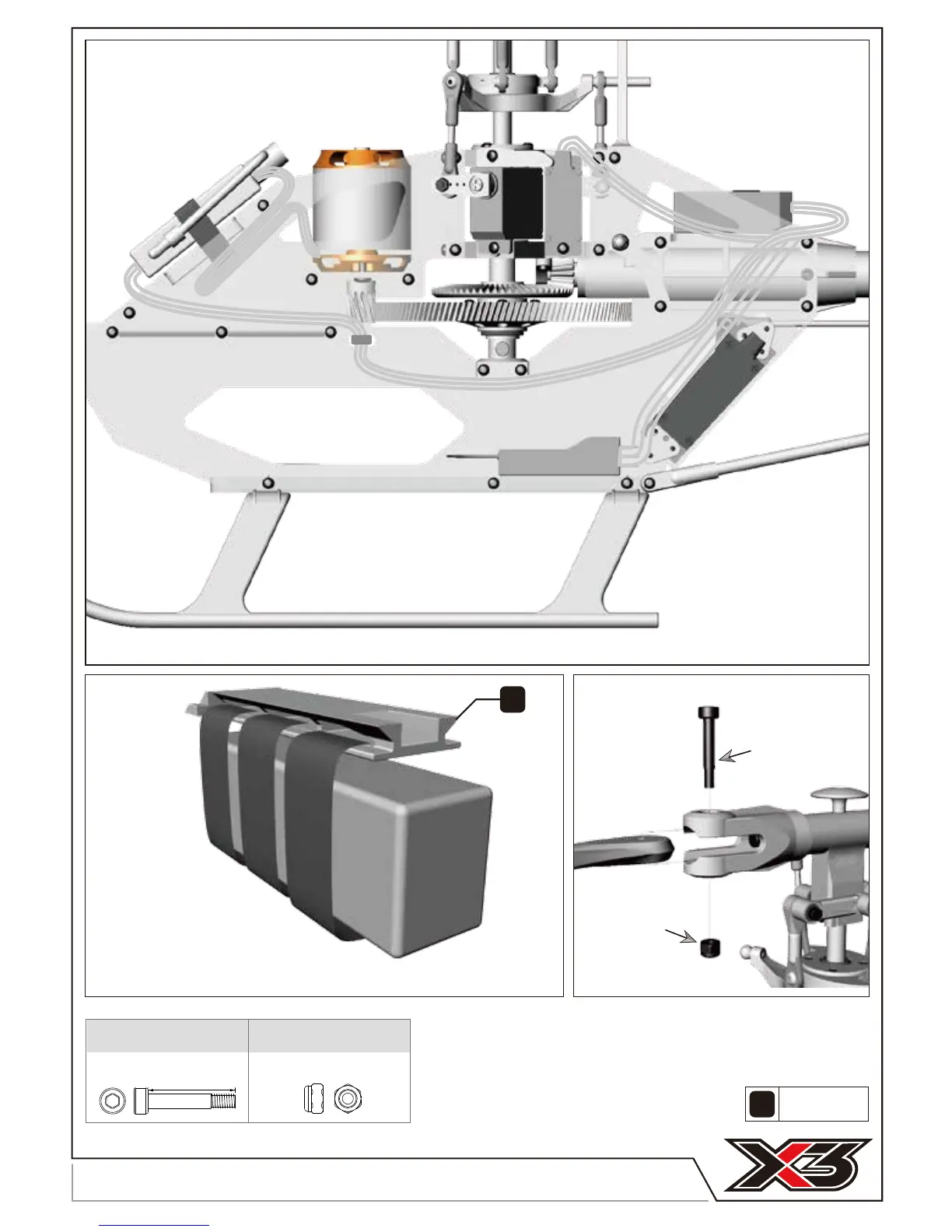 X3