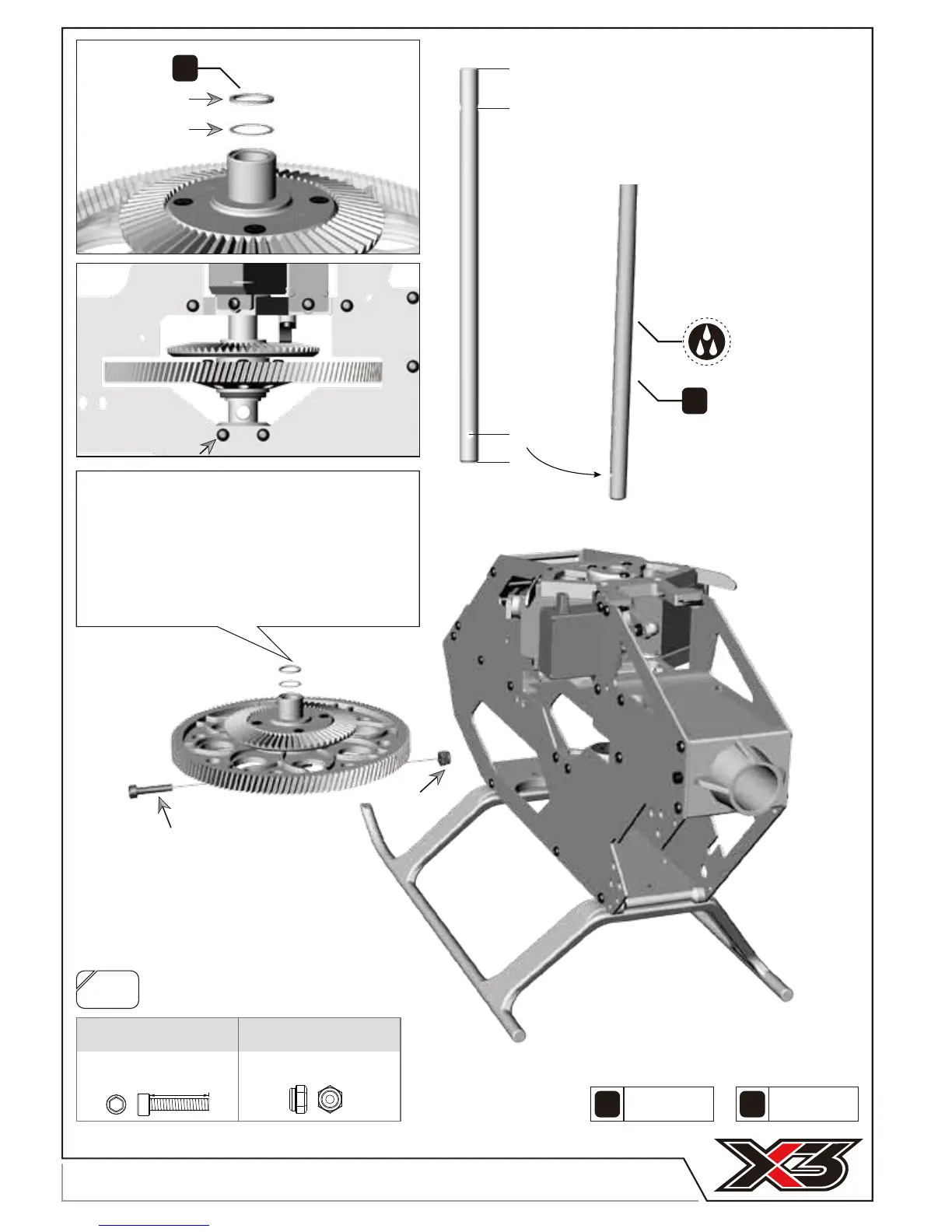 X3