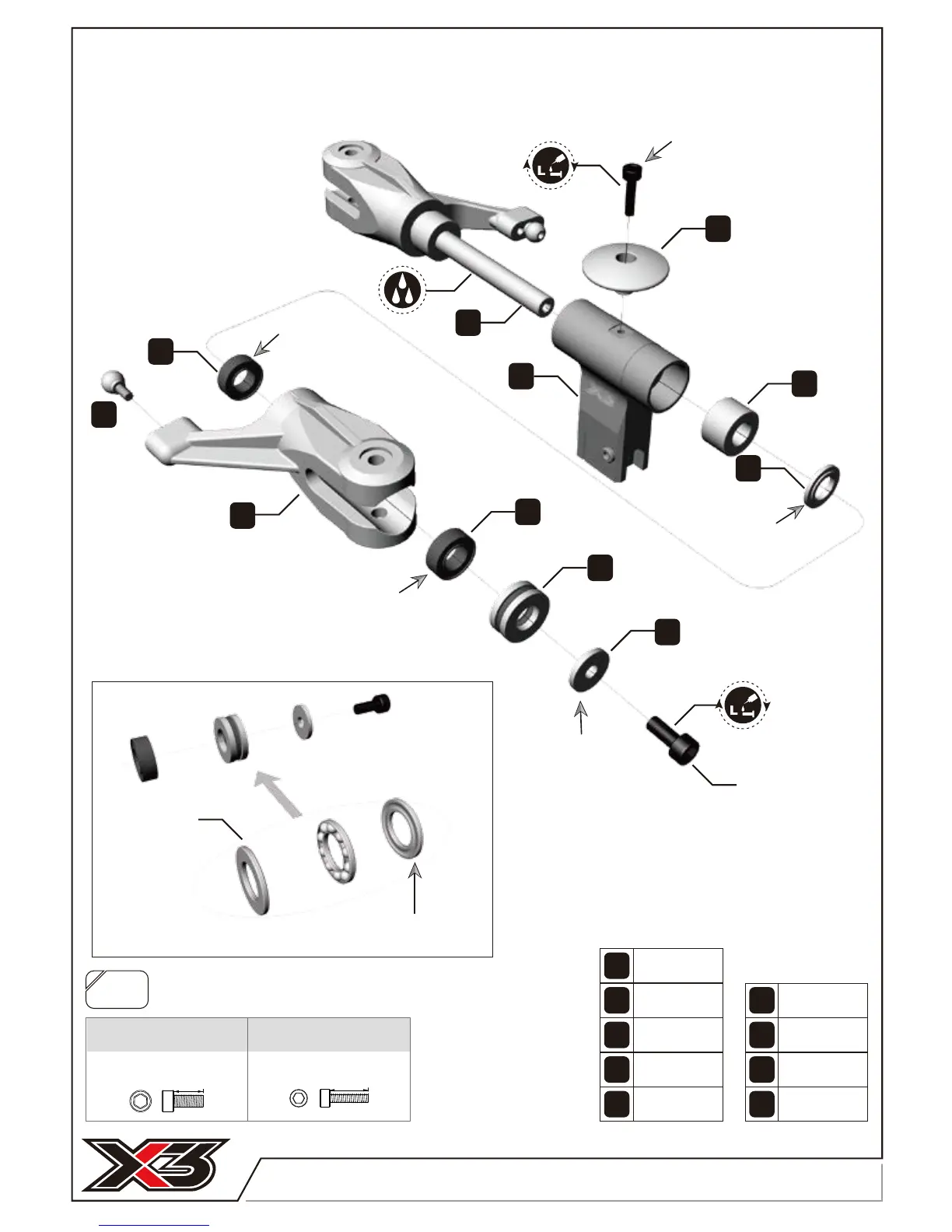 X3