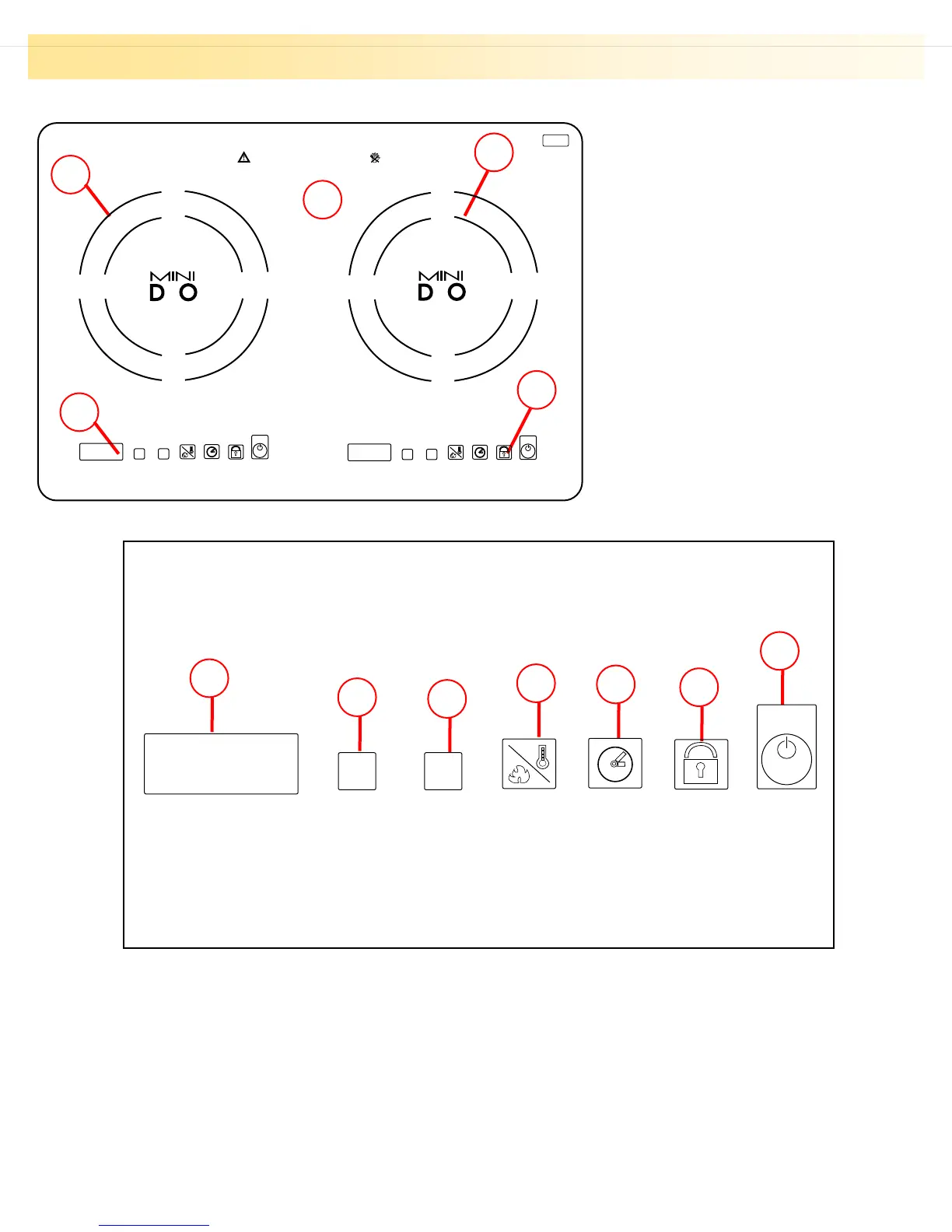 MINI
D O

MINI
D O