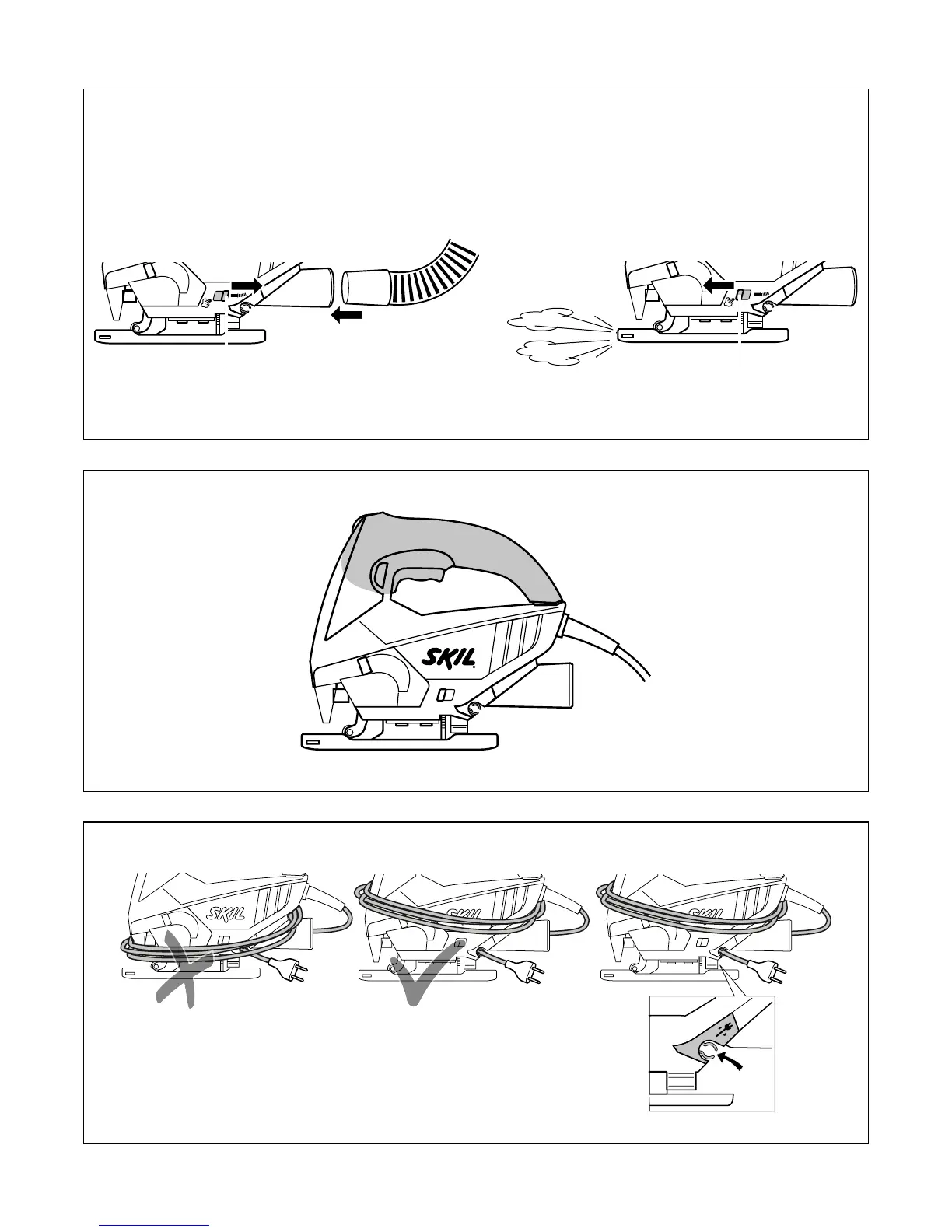 SKIL

SKIL

SKIL

SKIL