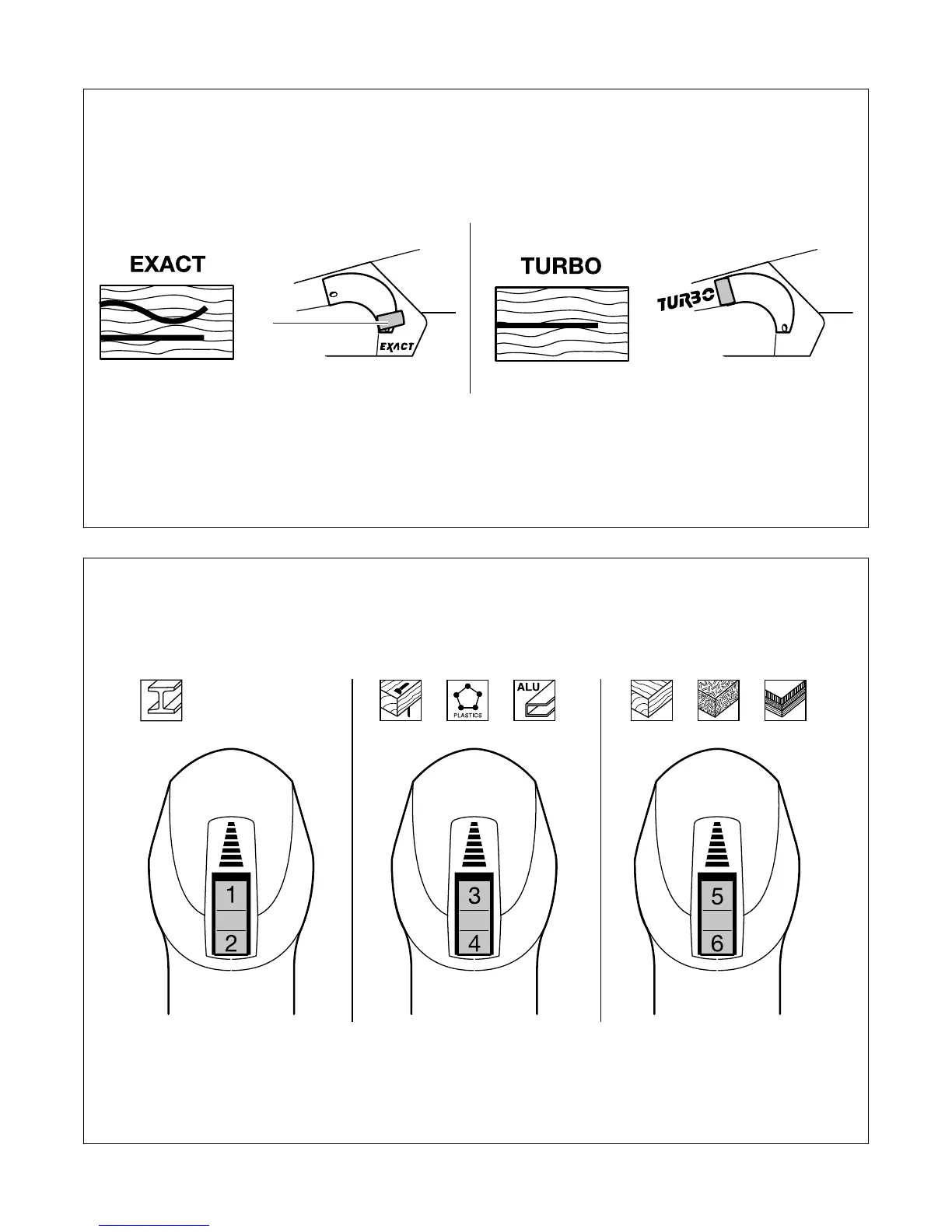 EXACT

EXACT

TURBO

TURBO

PLASTICS

ALU

1

2

3

4

5

6