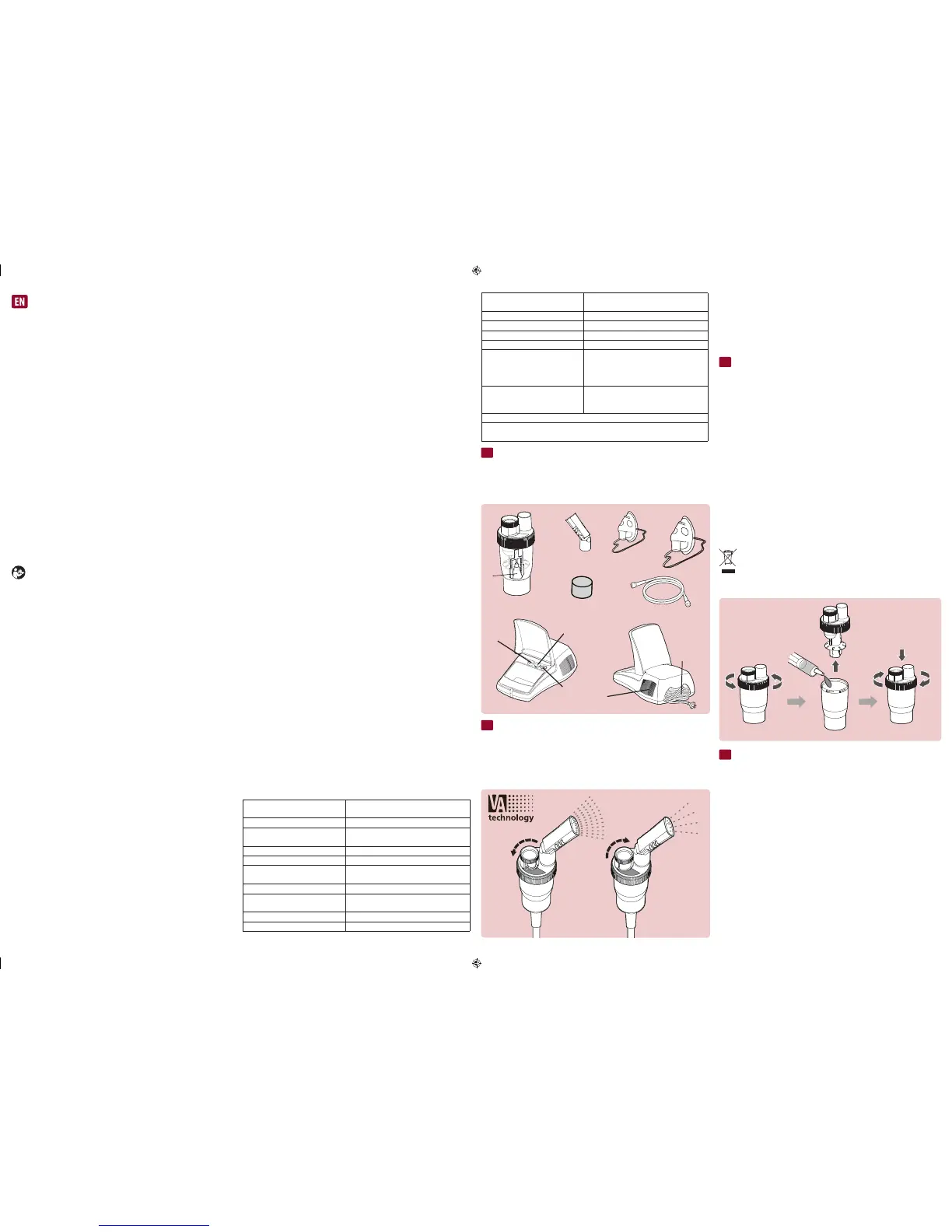 EN

VA
technology